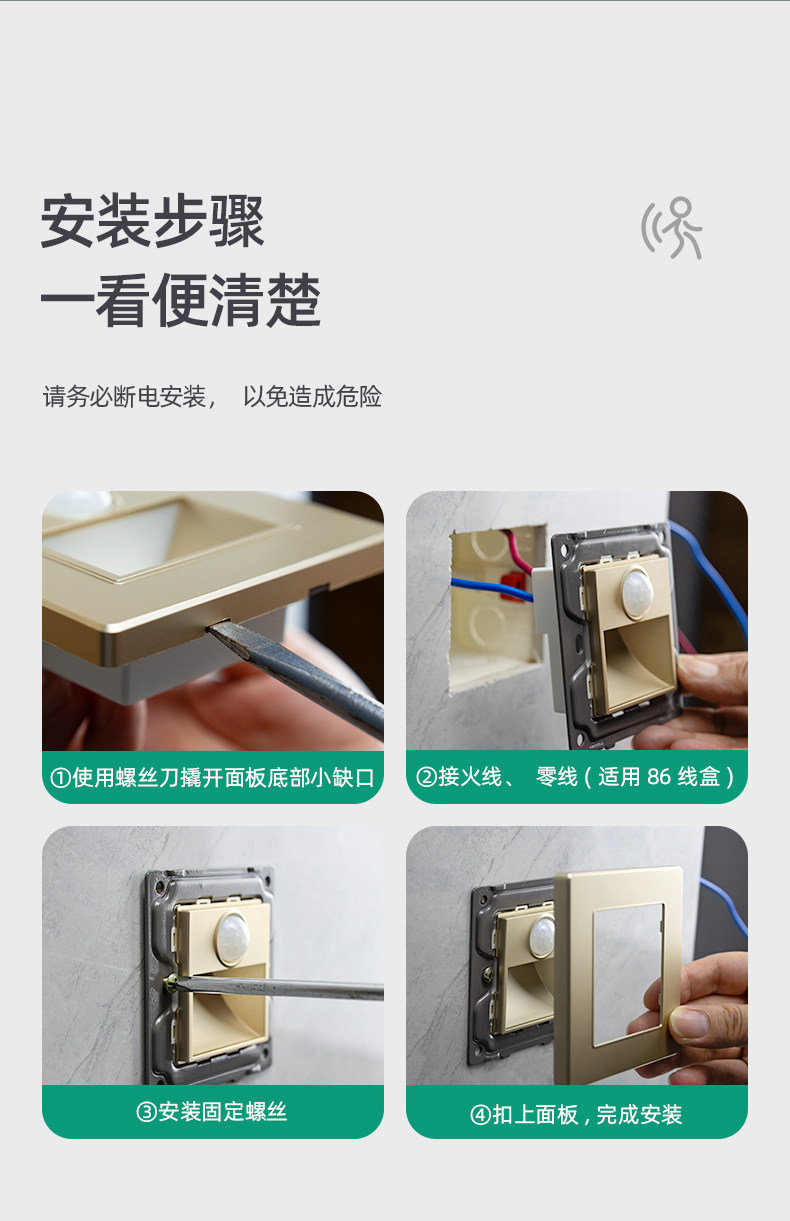 安装步骤
一看便清楚

请务必断电安装， 以免造成危险

①使用螺丝刀撬开面板底部小缺口

②接火线、 零线（适用 86 线盒）

③安装固定螺丝

④扣上面板，完成安装