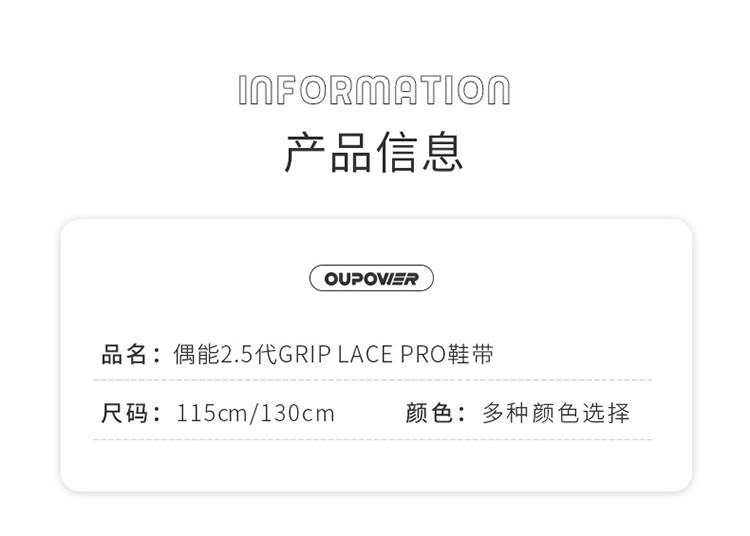 INFORMATION
产品信息

OUPOWER

品名：偶能2.5代GRIP LACE PRO鞋带

尺码：115cm/130cm 颜色：多种颜色选择