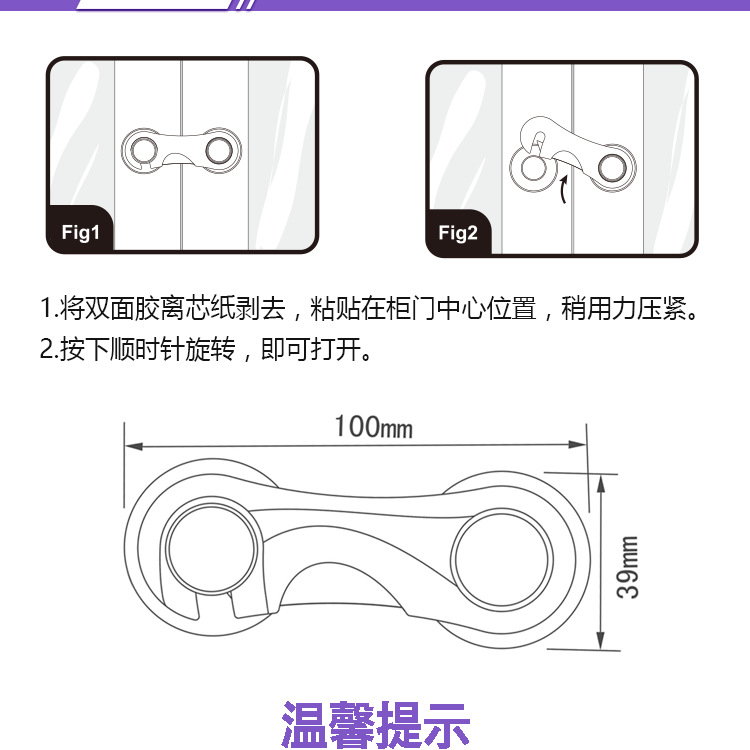 Fig1

Fig2

1.将双面胶离芯纸剥去，粘贴在柜门中心位置，稍用力压紧。
2.按下顺时针旋转，即可打开。

100mm

39mm

温馨提示