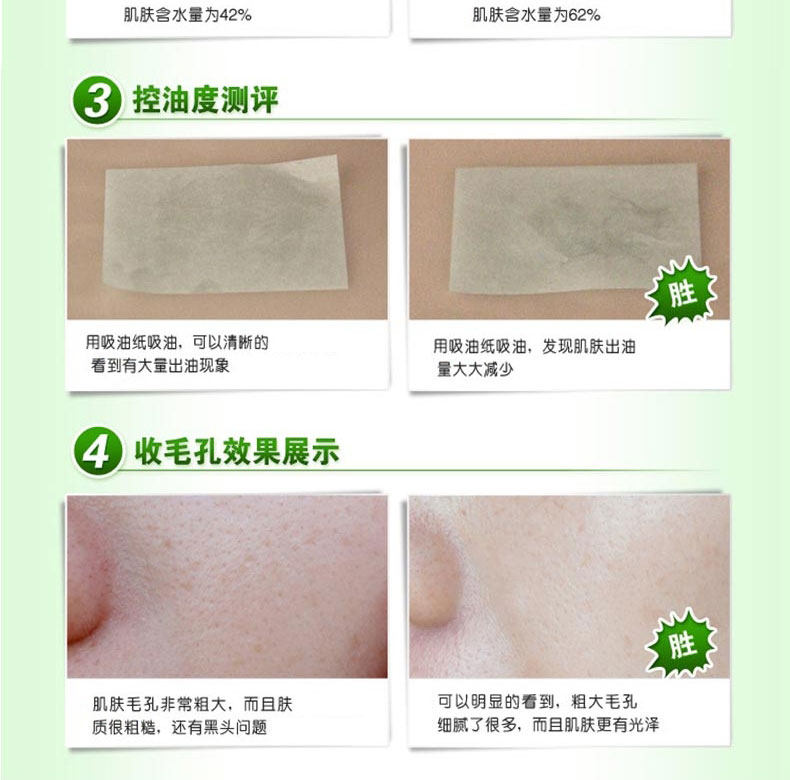 肌肤含水量为42%

肌肤含水量为62%

3 控油度测评

用吸油纸吸油，可以清晰的看到有大量出油现象

胜

用吸油纸吸油，发现肌肤出油量大大减少

4 收毛孔效果展示

肌肤毛孔非常粗大，而且肤质很粗糙，还有黑头问题

胜

可以明显的看到，粗大毛孔细腻了很多，而且肌肤更有光泽