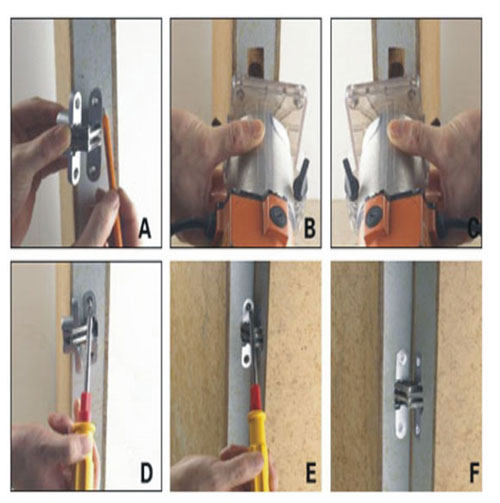 A

B

C

D

E

F