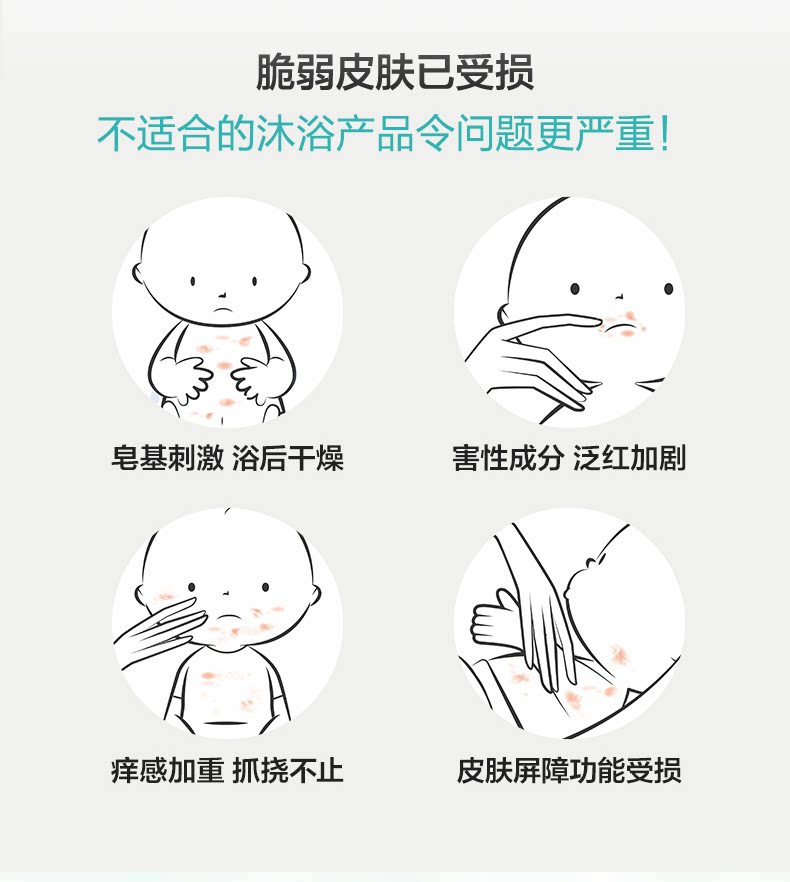 脆弱皮肤已受损
不适合的沐浴产品令问题更严重！

皂基刺激 浴后干燥

害性成分 泛红加剧

痒感加重 抓挠不止

皮肤屏障功能受损