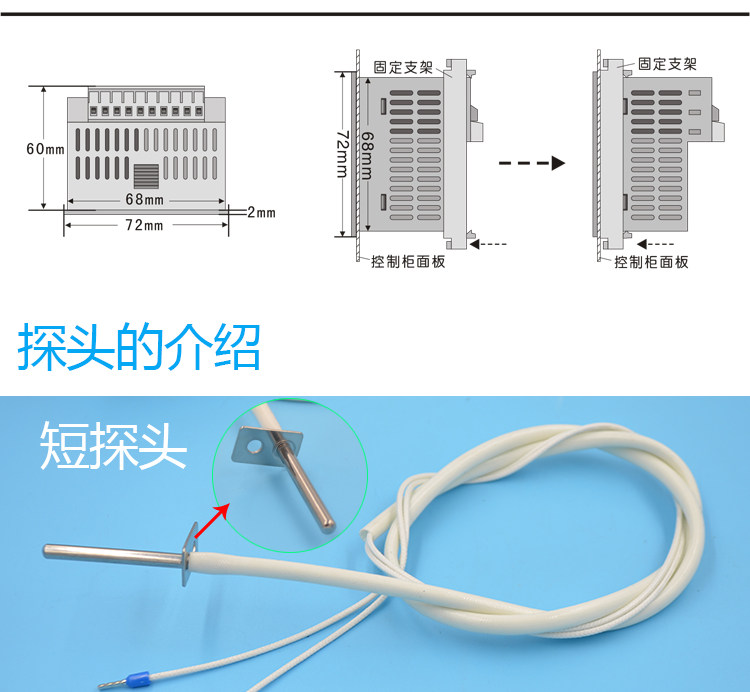 60mm
68mm
2mm
72mm
固定支架
72mm
68mm
控制柜面板
固定支架
控制柜面板

探头的介绍

短探头