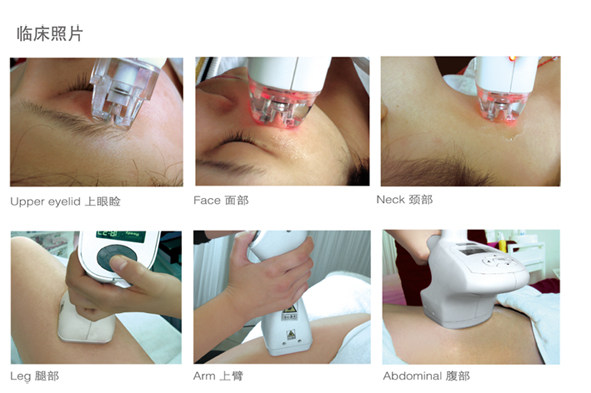 临床照片

Upper eyelid 上眼睑

Face 面部

Neck 颈部

Leg 腿部

Arm 上臂

Abdominal 腹部