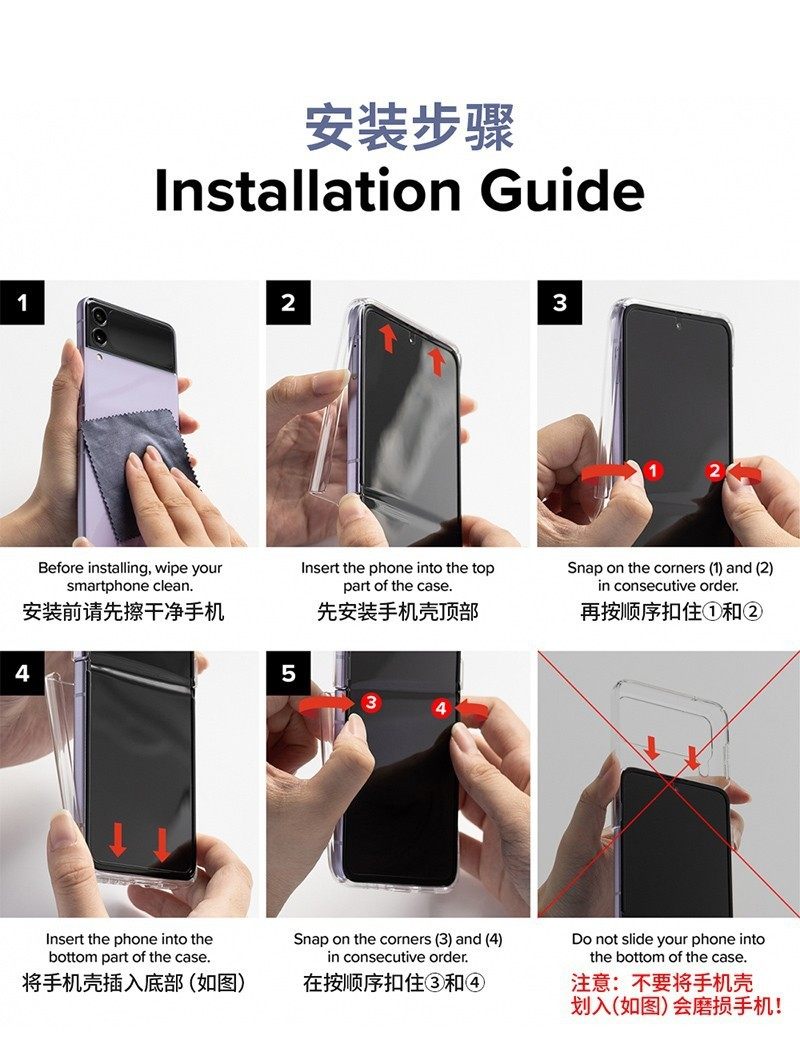 安装步骤
Installation Guide

1
Before installing, wipe your smartphone clean.
安装前请先擦干净手机

2
Insert the phone into the top part of the case.
先安装手机壳顶部

3
1 2
Snap on the corners (1) and (2) in consecutive order.
再按顺序扣住①和②

4
Insert the phone into the bottom part of the case.
将手机壳插入底部（如图）

5
3 4
Snap on the corners (3) and (4) in consecutive order.
在按顺序扣住③和④

Do not slide your phone into the bottom of the case.
注意：不要将手机壳划入(如图)会磨损手机!