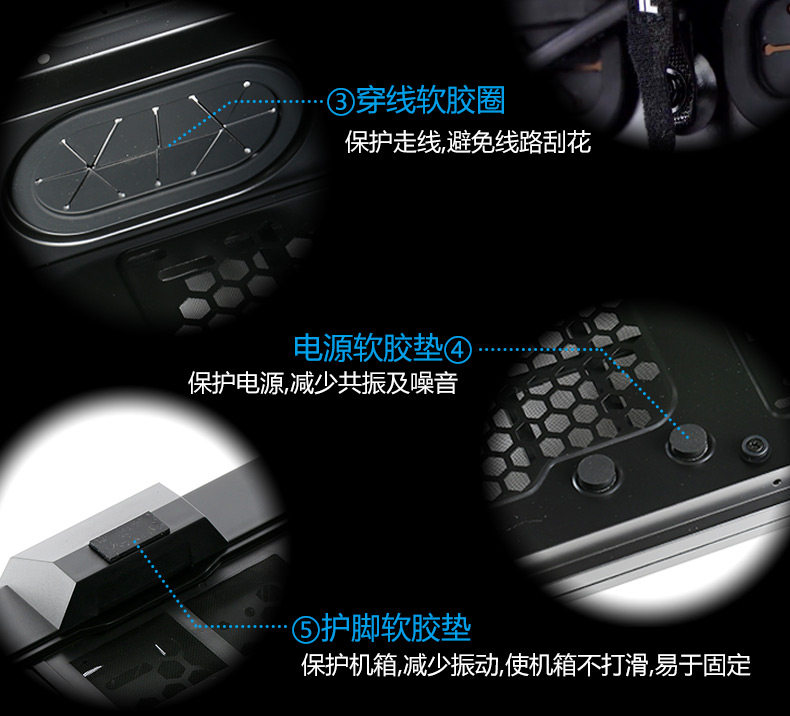 ③穿线软胶圈
保护走线,避免线路刮花

电源软胶垫④
保护电源,减少共振及噪音

⑤护脚软胶垫
保护机箱,减少振动,使机箱不打滑,易于固定