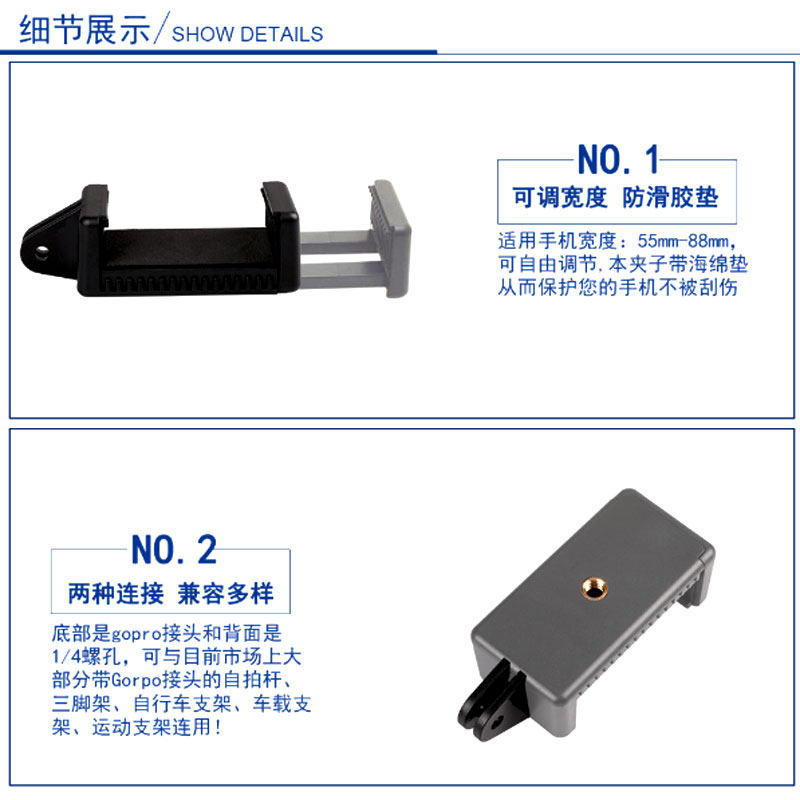 细节展示/SHOW DETAILS

NO. 1
可调宽度 防滑胶垫

适用手机宽度：55mm-88mm，可自由调节.本夹子带海绵垫从而保护您的手机不被刮伤

NO. 2
两种连接 兼容多样

底部是gopro接头和背面是1/4螺孔，可与目前市场上大部分带Gorpo接头的自拍杆、三脚架、自行车支架、车载支架、运动支架连用！