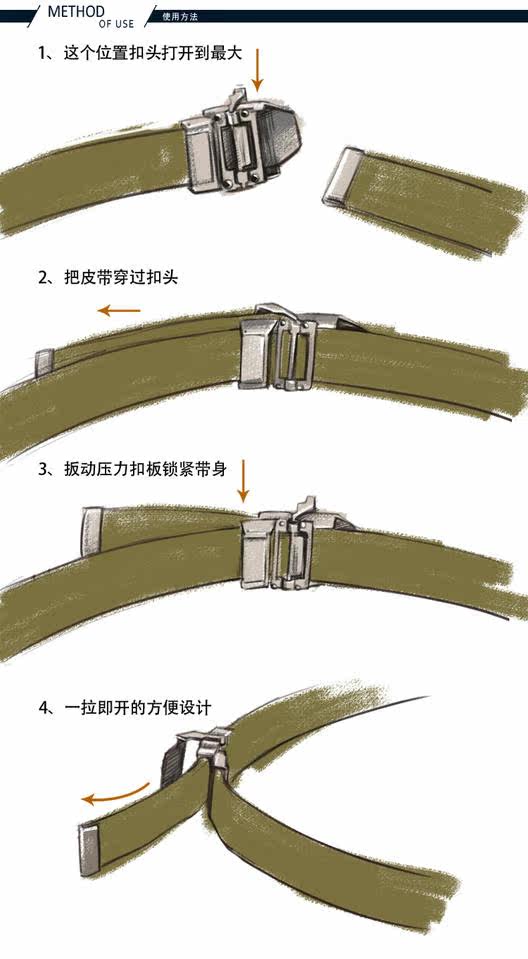 METHOD OF USE 使用方法

1、这个位置扣头打开到最大

2、把皮带穿过扣头

3、扳动压力扣板锁紧带身

4、一拉即开的方便设计