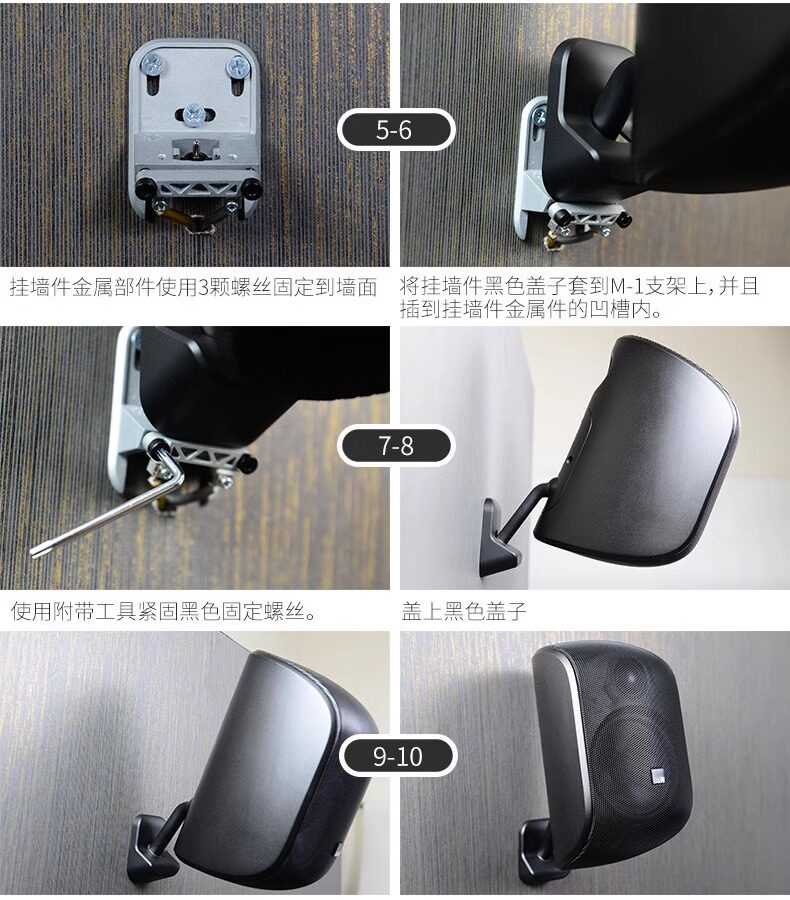 5-6

挂墙件金属部件使用3颗螺丝固定到墙面

将挂墙件黑色盖子套到M-1支架上，并且插到挂墙件金属件的凹槽内。

7-8

使用附带工具紧固黑色固定螺丝。

盖上黑色盖子

9-10