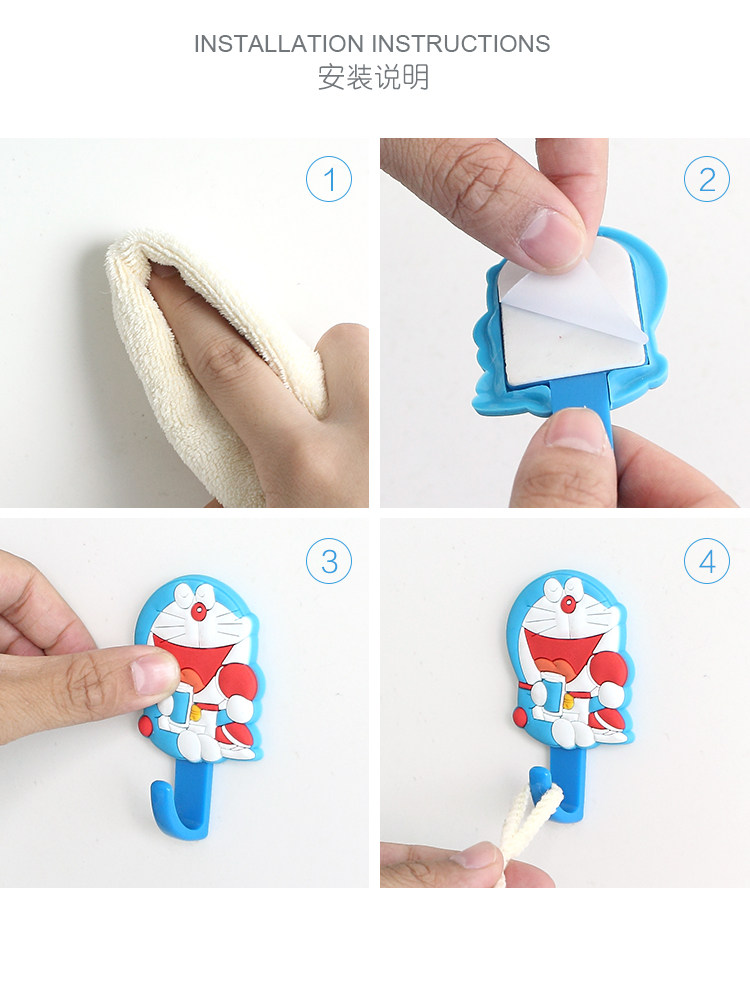 INSTALLATION INSTRUCTIONS
安装说明

1

2

3

4