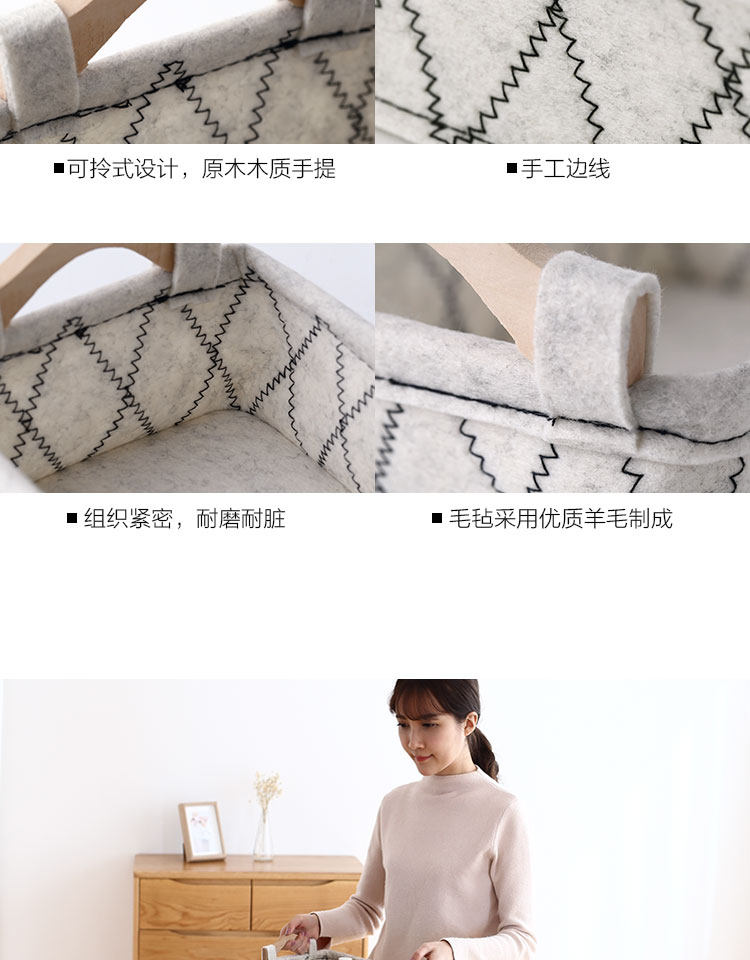 ■可拎式设计，原木木质手提

■手工边线

■ 组织紧密，耐磨耐脏

■ 毛毡采用优质羊毛制成