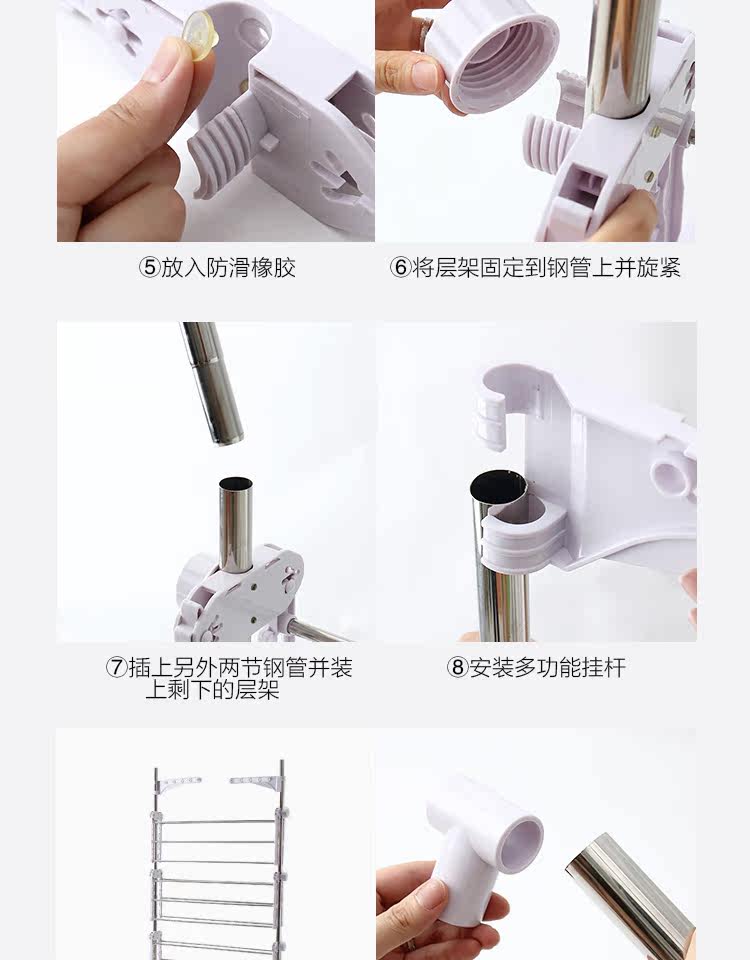 ⑤放入防滑橡胶

⑥将层架固定到钢管上并旋紧

⑦插上另外两节钢管并装上剩下的层架

⑧安装多功能挂杆