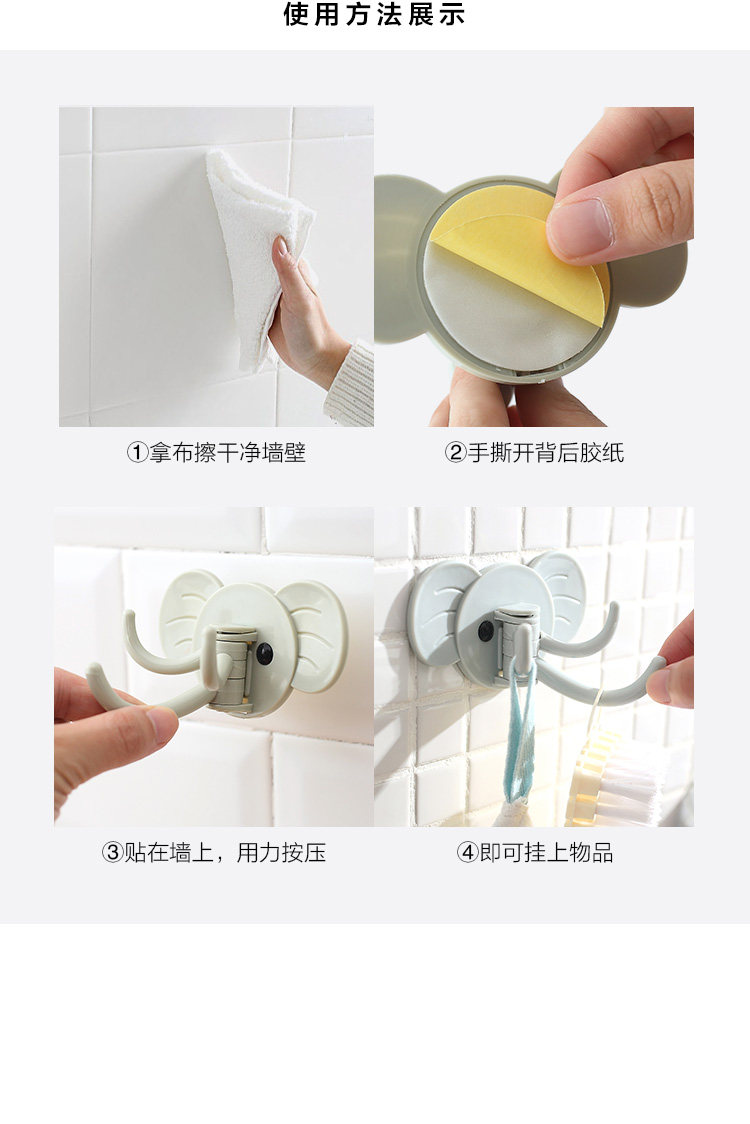 使用方法展示

①拿布擦干净墙壁

②手撕开背后胶纸

③贴在墙上，用力按压

④即可挂上物品