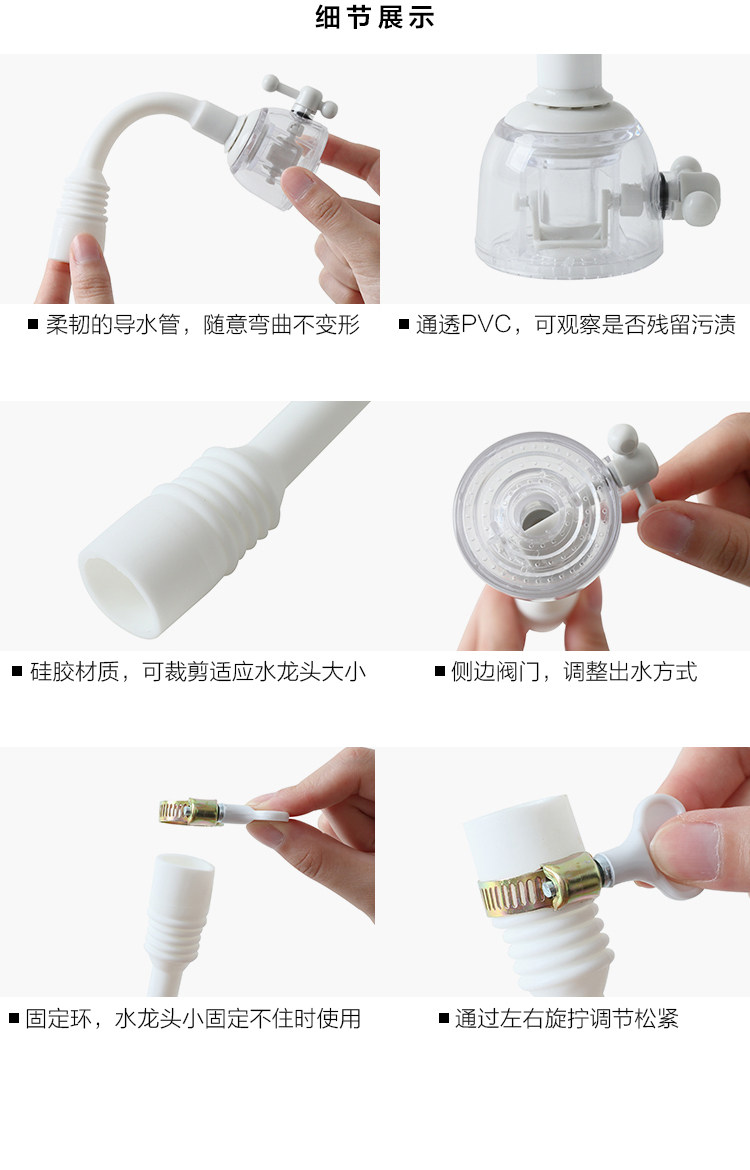 细节展示

■ 柔韧的导水管，随意弯曲不变形

■ 通透PVC，可观察是否残留污渍

■ 硅胶材质，可裁剪适应水龙头大小

■ 侧边阀门，调整出水方式

■ 固定环，水龙头小固定不住时使用

■ 通过左右旋拧调节松紧