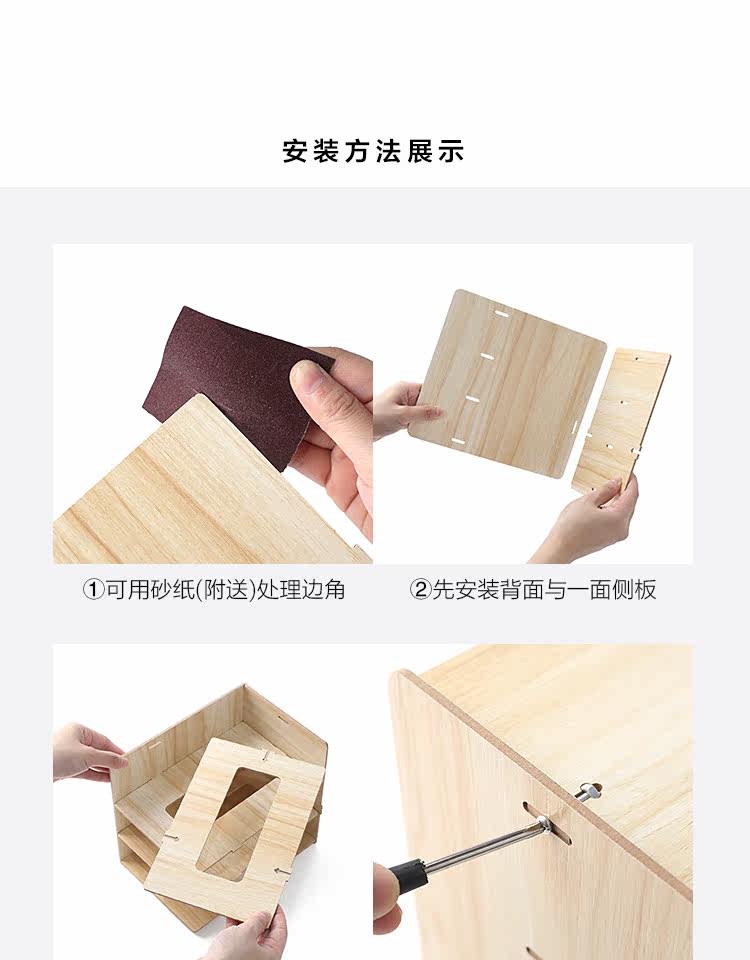 安装方法展示

①可用砂纸(附送)处理边角

②先安装背面与一面侧板