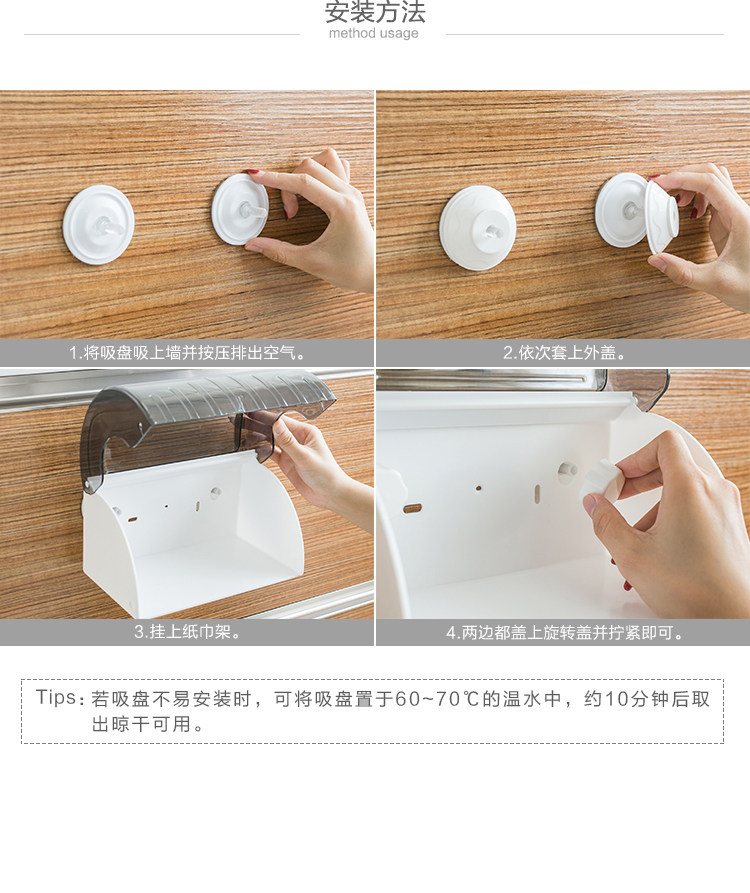 安装方法
method usage

1.将吸盘吸上墙并按压排出空气。

2.依次套上外盖。

3.挂上纸巾架。

4.两边都盖上旋转盖并拧紧即可。

Tips：若吸盘不易安装时，可将吸盘置于60~70℃的温水中，约10分钟后取出晾干可用。