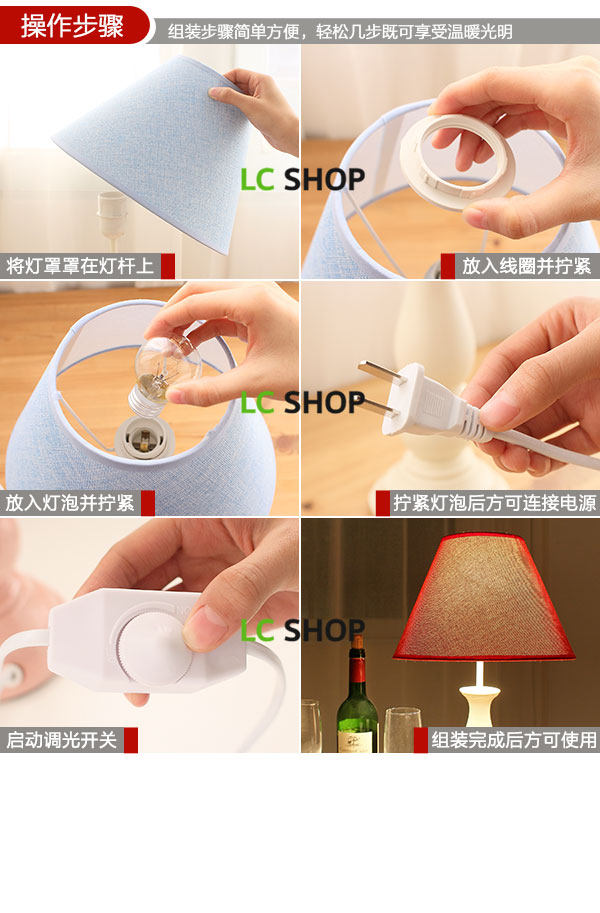 操作步骤

组装步骤简单方便，轻松几步既可享受温暖光明

LC SHOP

将灯罩罩在灯杆上

放入线圈并拧紧

LC SHOP

放入灯泡并拧紧

拧紧灯泡后方可连接电源

LC SHOP

启动调光开关

组装完成后方可使用