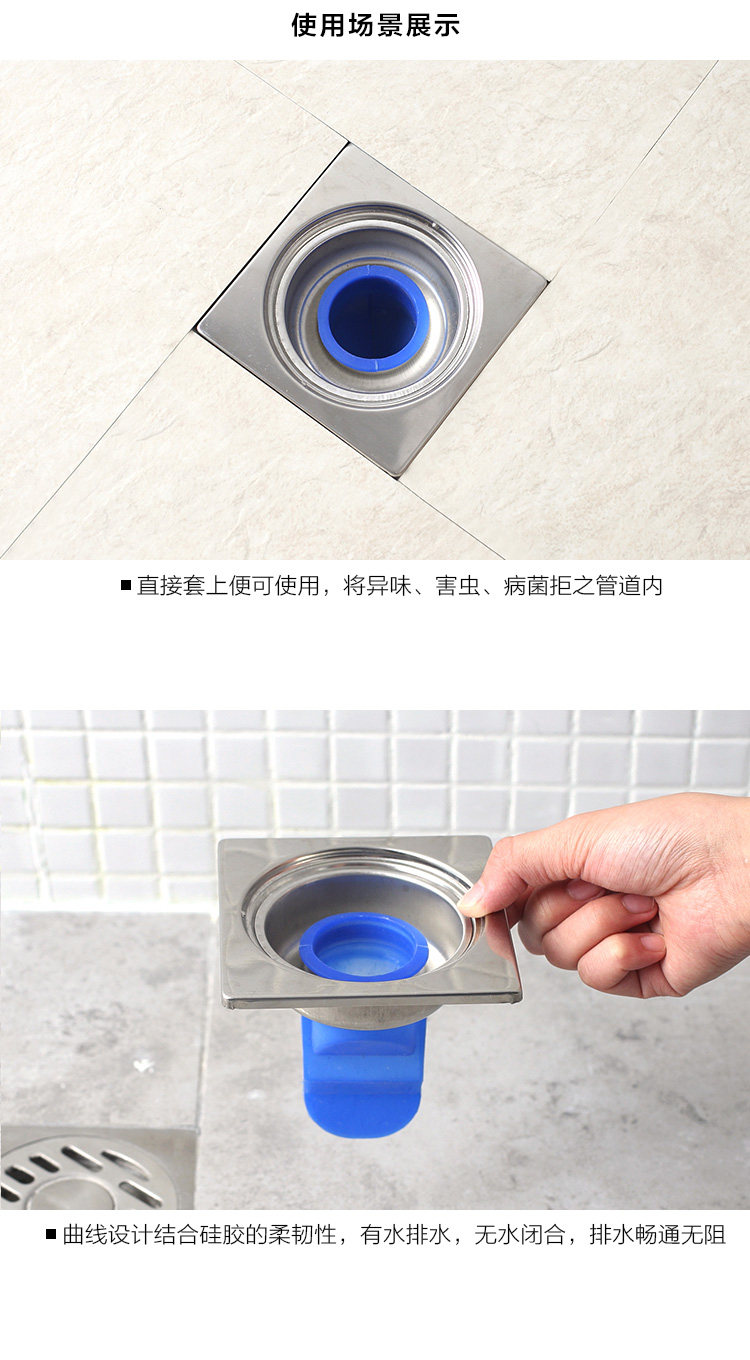 使用场景展示

■ 直接套上便可使用，将异味、害虫、病菌拒之管道内

■ 曲线设计结合硅胶的柔韧性，有水排水，无水闭合，排水畅通无阻