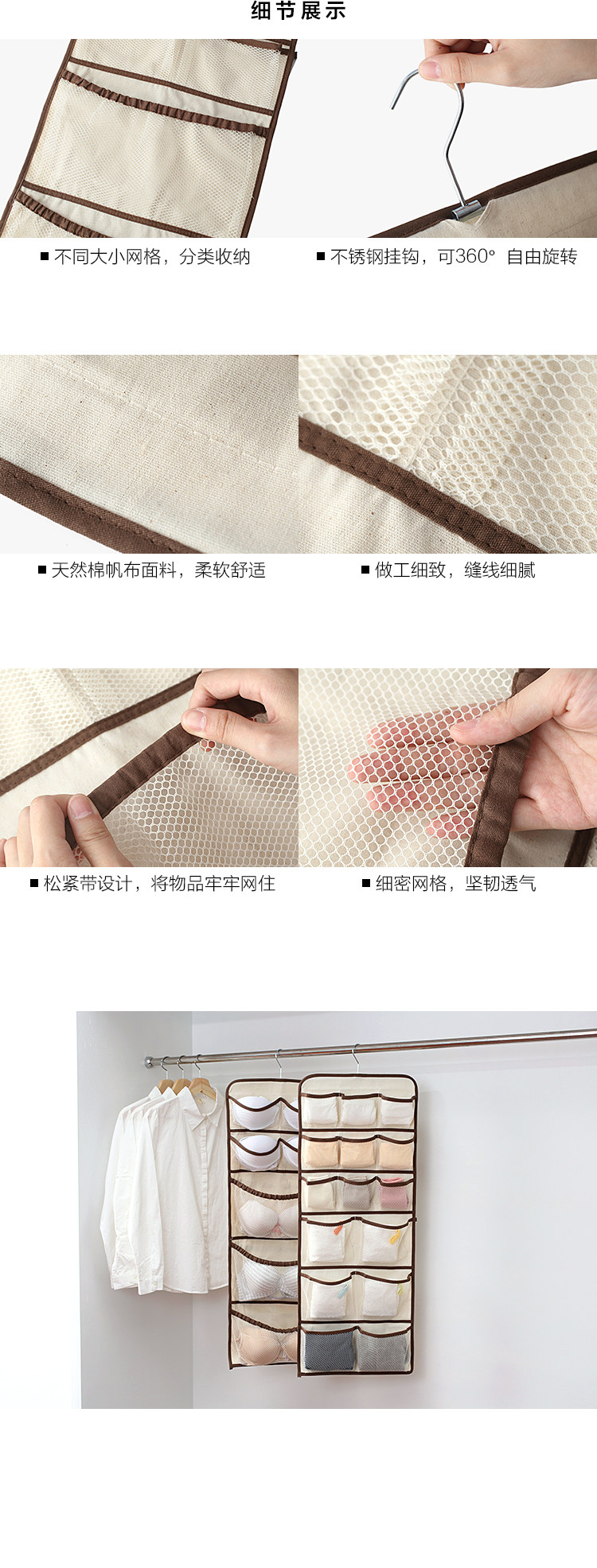 细节展示

■ 不同大小网格，分类收纳

■ 不锈钢挂钩，可360° 自由旋转

■ 天然棉帆布面料，柔软舒适

■ 做工细致，缝线细腻

■ 松紧带设计，将物品牢牢网住

■ 细密网格，坚韧透气