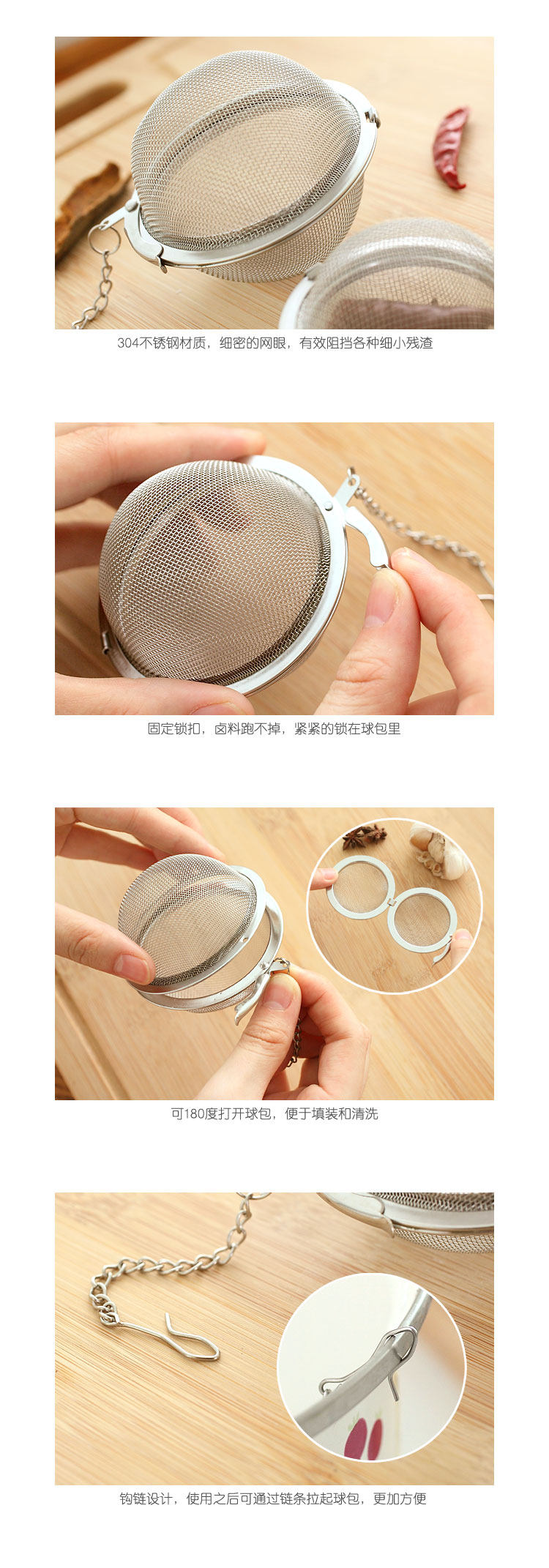 304不锈钢材质，细密的网眼，有效阻挡各种细小残渣

固定锁扣，卤料跑不掉，紧紧的锁在球包里

可180度打开球包，便于填装和清洗

钩链设计，使用之后可通过链条拉起球包，更加方便