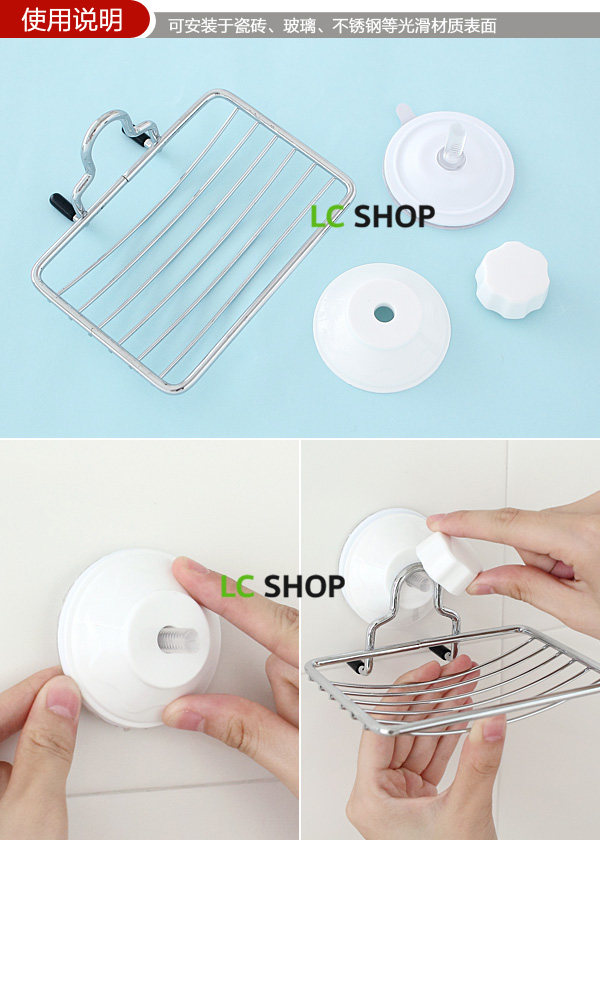 使用说明

可安装于瓷砖、玻璃、不锈钢等光滑材质表面

LC SHOP

LC SHOP