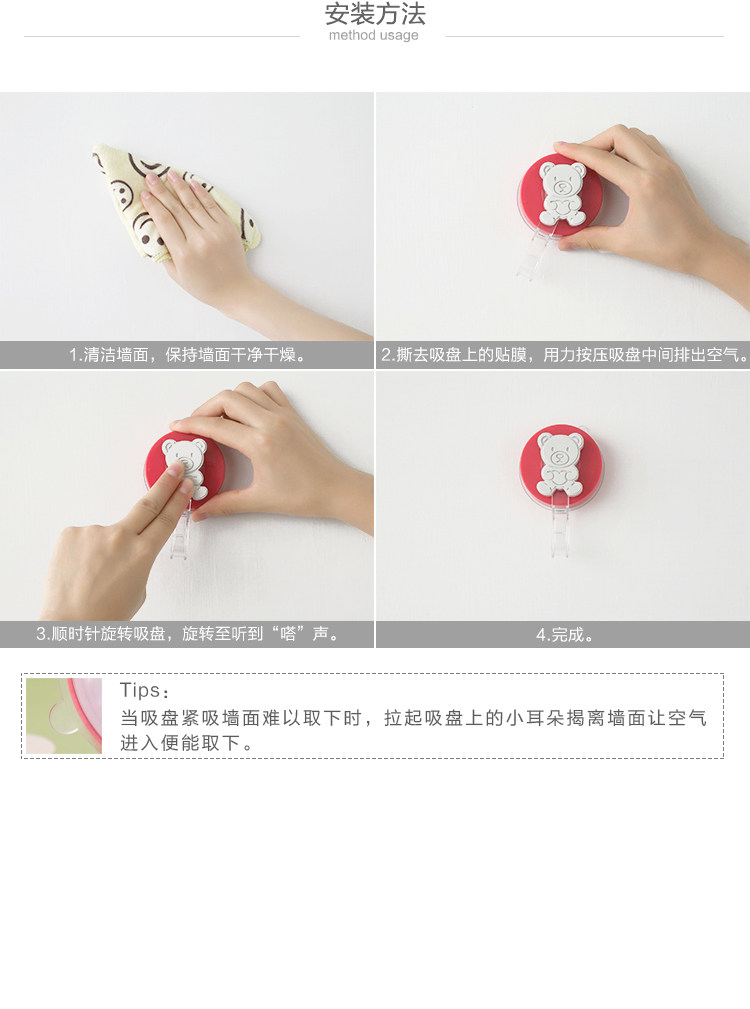 安装方法
method usage

1.清洁墙面，保持墙面干净干燥。

2.撕去吸盘上的贴膜，用力按压吸盘中间排出空气。

3.顺时针旋转吸盘，旋转至听到“嗒”声。

4.完成。

Tips：
当吸盘紧吸墙面难以取下时，拉起吸盘上的小耳朵揭离墙面让空气进入便能取下。