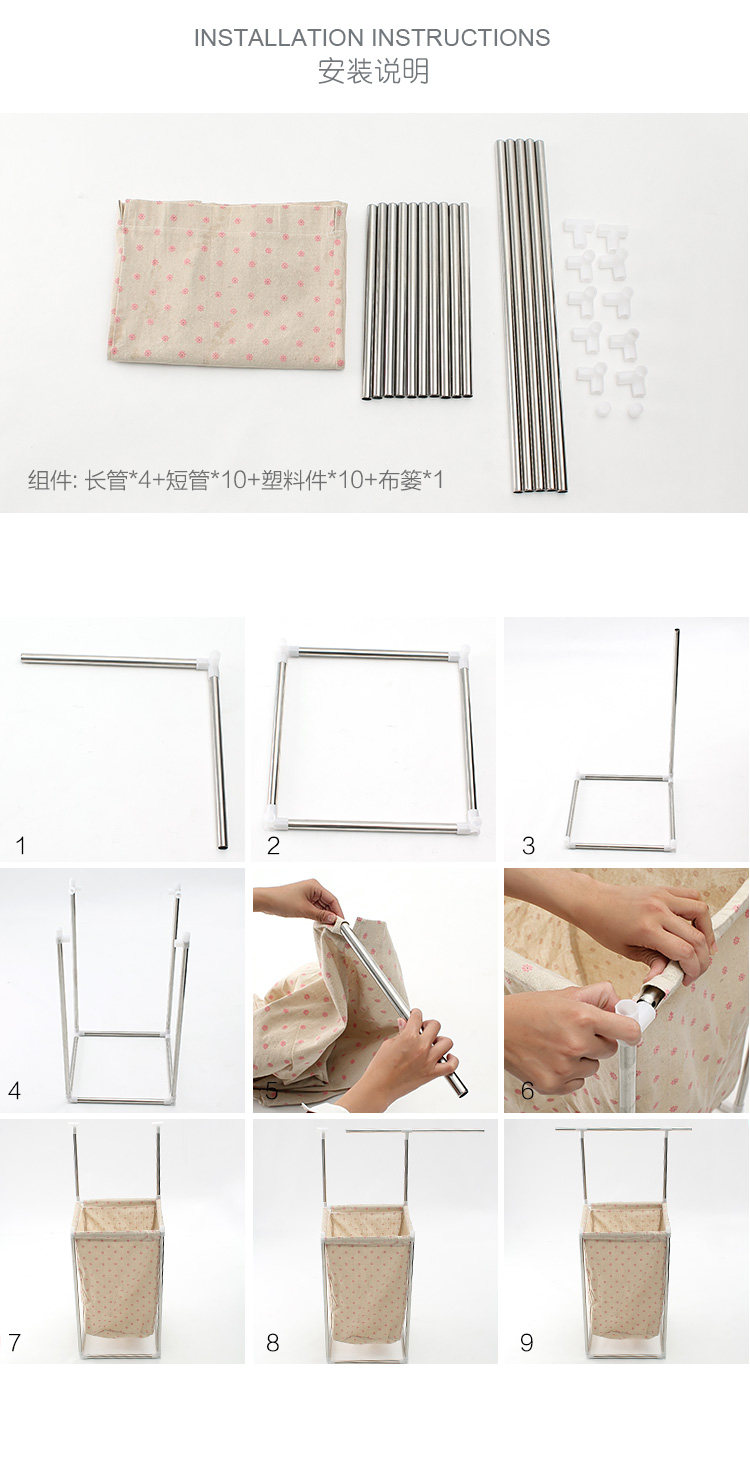 INSTALLATION INSTRUCTIONS
安装说明

组件: 长管*4+短管*10+塑料件*10+布篓*1

1

2

3

4

5

6

7

8

9