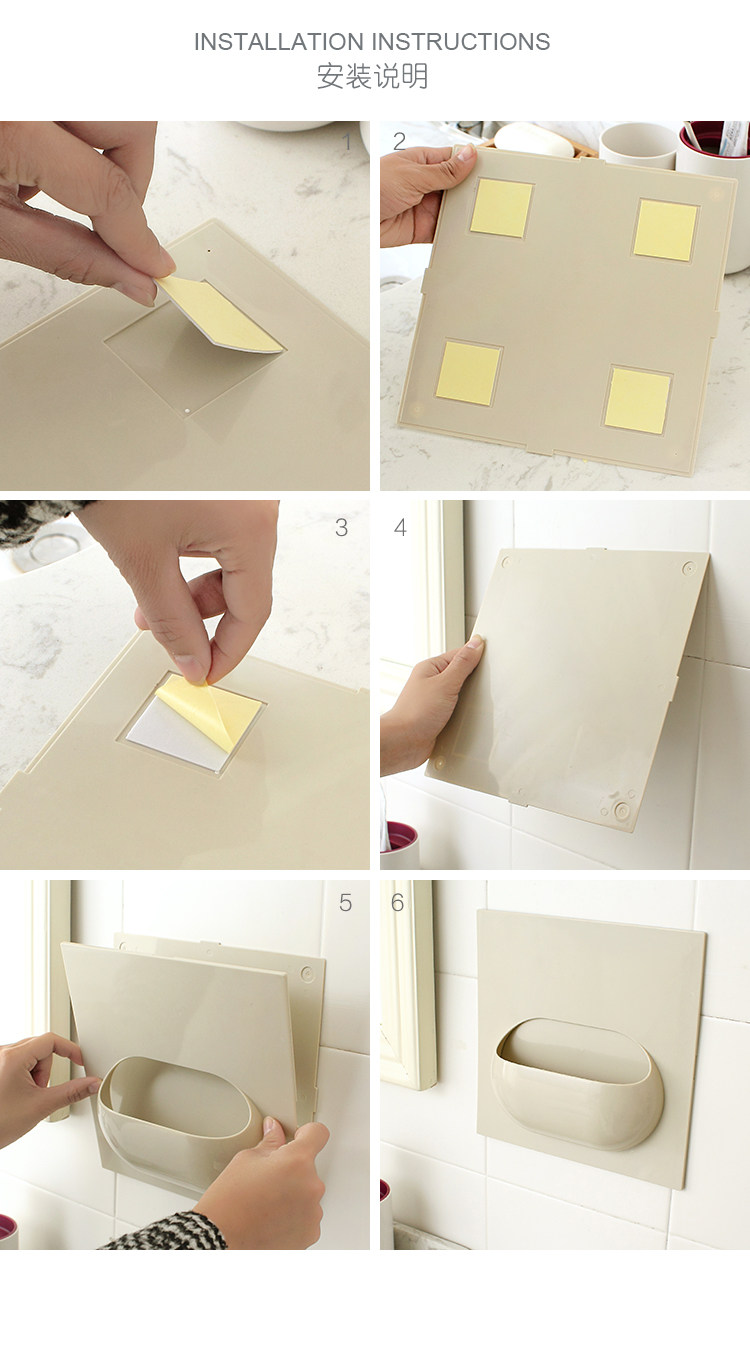 INSTALLATION INSTRUCTIONS
安装说明

1

2

3

4

5

6