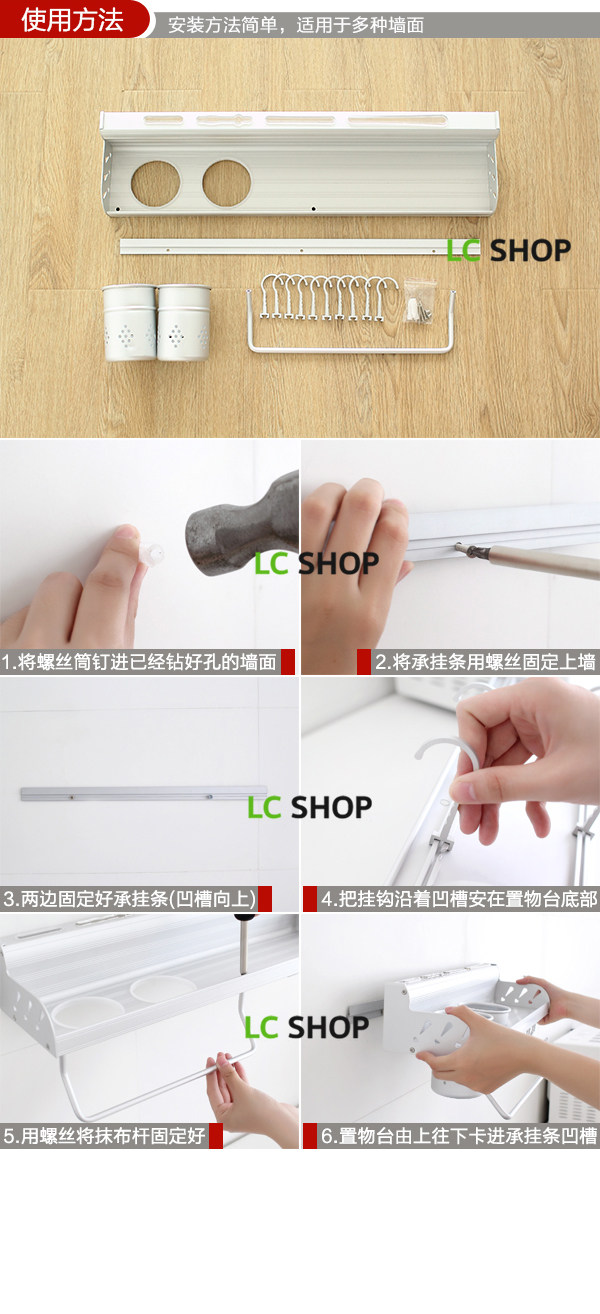 使用方法

安装方法简单，适用于多种墙面

LC SHOP

LC SHOP

1.将螺丝筒钉进已经钻好孔的墙面

2.将承挂条用螺丝固定上墙

LC SHOP

3.两边固定好承挂条(凹槽向上)

4.把挂钩沿着凹槽安在置物台底部

LC SHOP

5.用螺丝将抹布杆固定好

6.置物台由上往下卡进承挂条凹槽