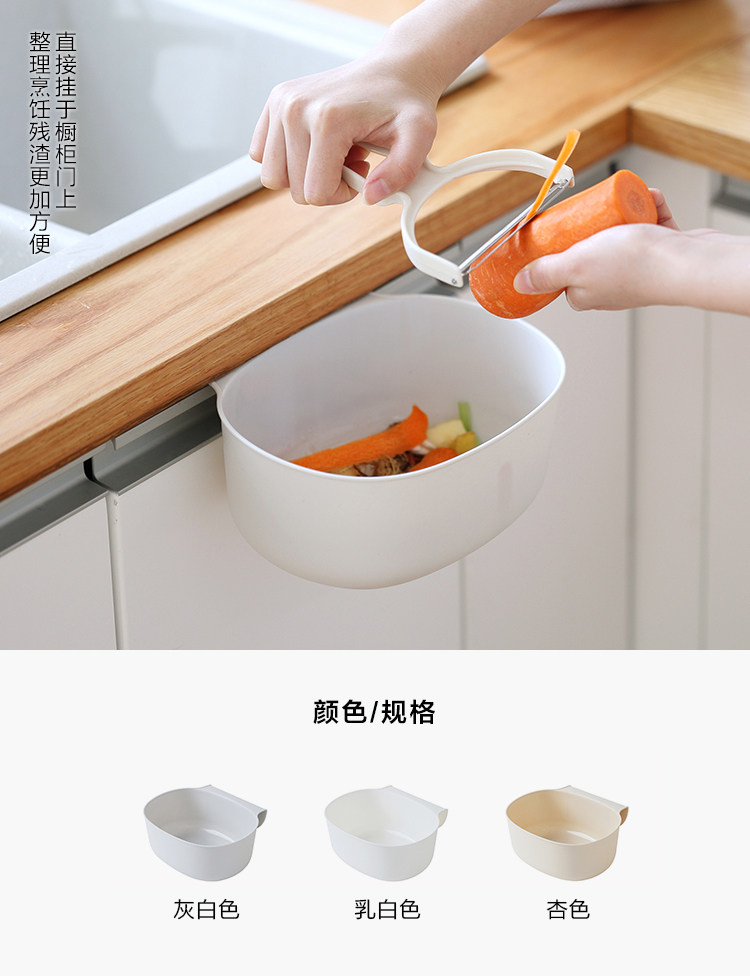 直接挂于橱柜门上
整理烹饪残渣更加方便

颜色/规格

灰白色

乳白色

杏色