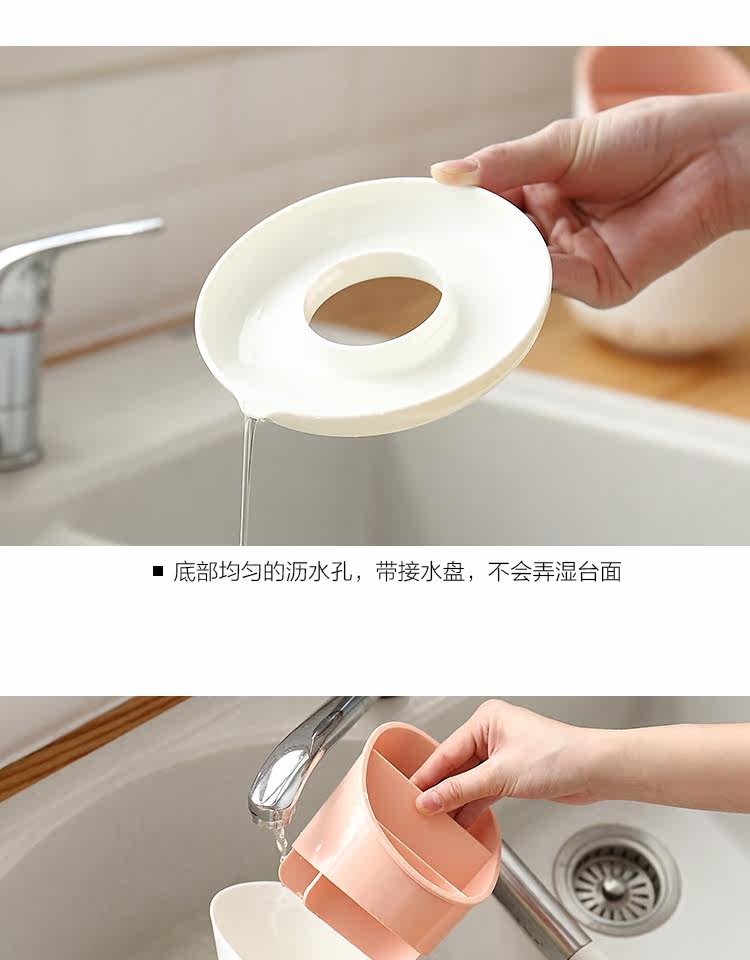 ■ 底部均匀的沥水孔，带接水盘，不会弄湿台面