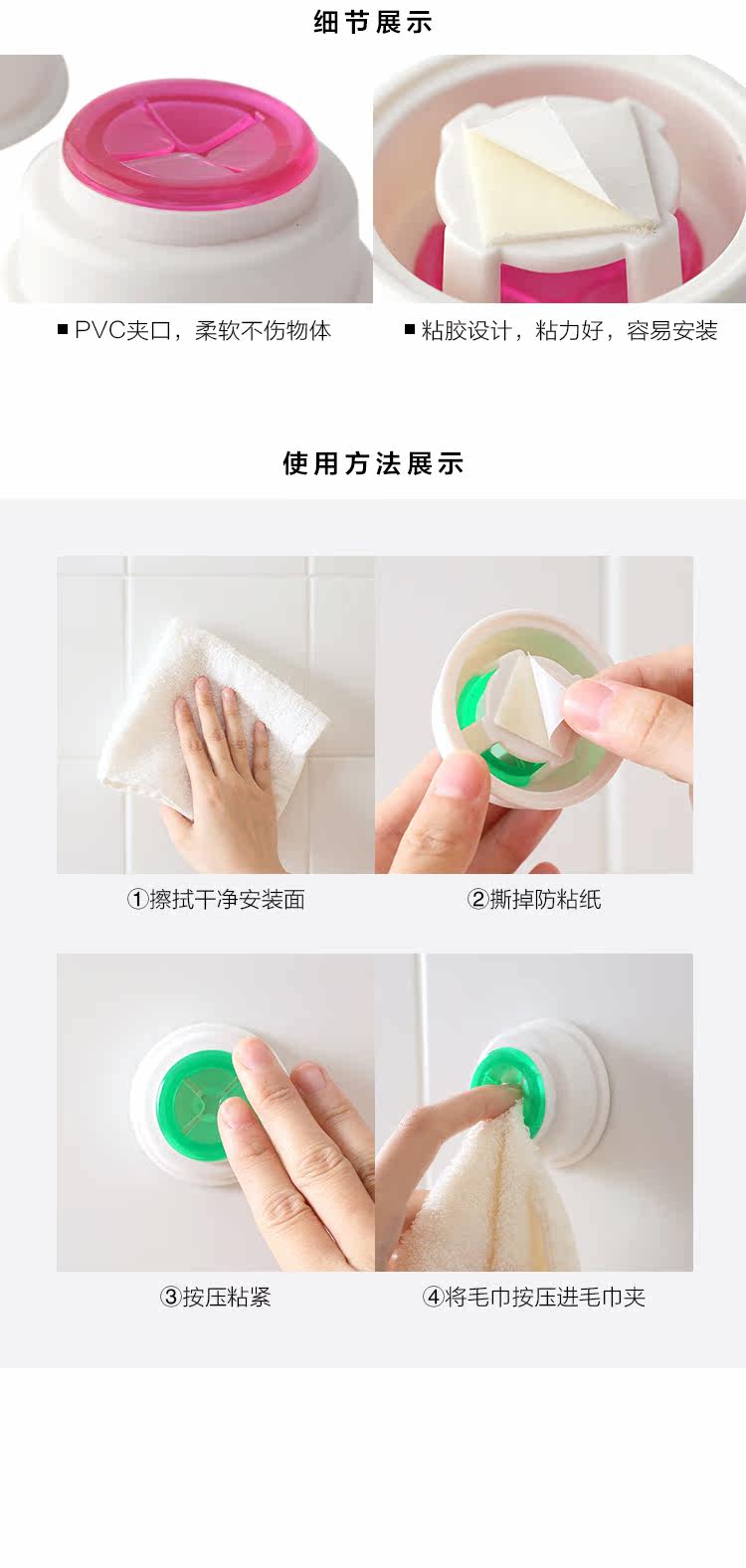 细节展示

■ PVC夹口，柔软不伤物体

■ 粘胶设计，粘力好，容易安装

使用方法展示

①擦拭干净安装面

②撕掉防粘纸

③按压粘紧

④将毛巾按压进毛巾夹