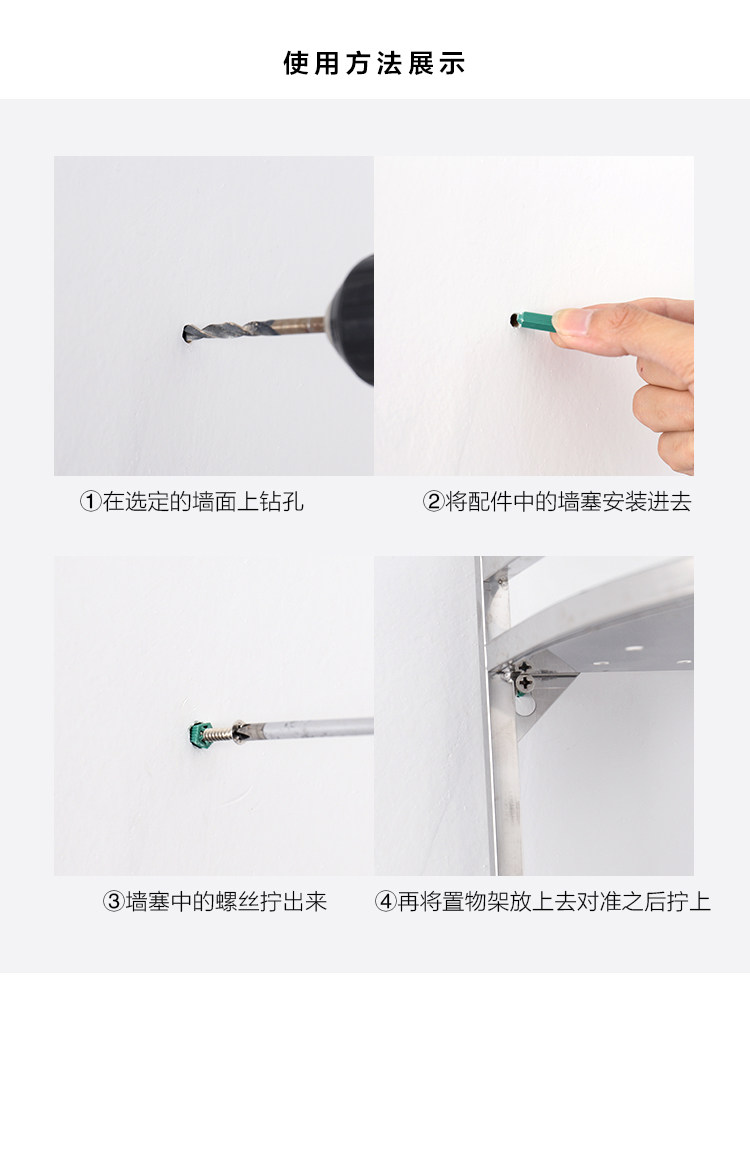 使用方法展示

①在选定的墙面上钻孔

②将配件中的墙塞安装进去

③墙塞中的螺丝拧出来

④再将置物架放上去对准之后拧上