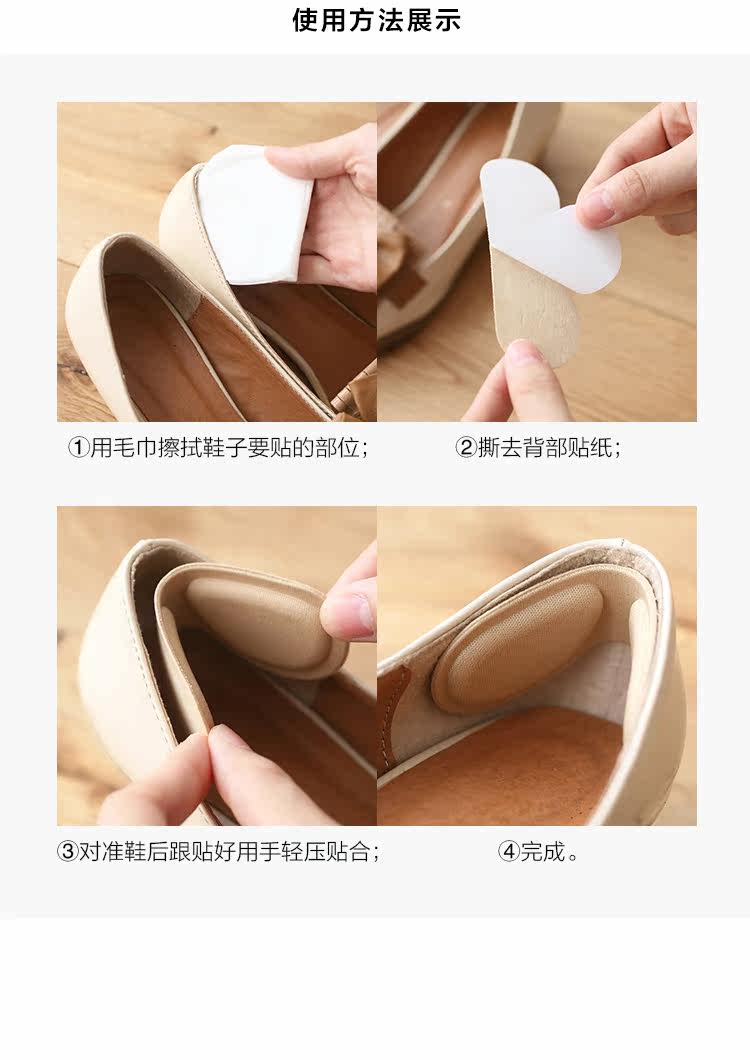 使用方法展示

①用毛巾擦拭鞋子要贴的部位；

②撕去背部贴纸；

③对准鞋后跟贴好用手轻压贴合；

④完成。