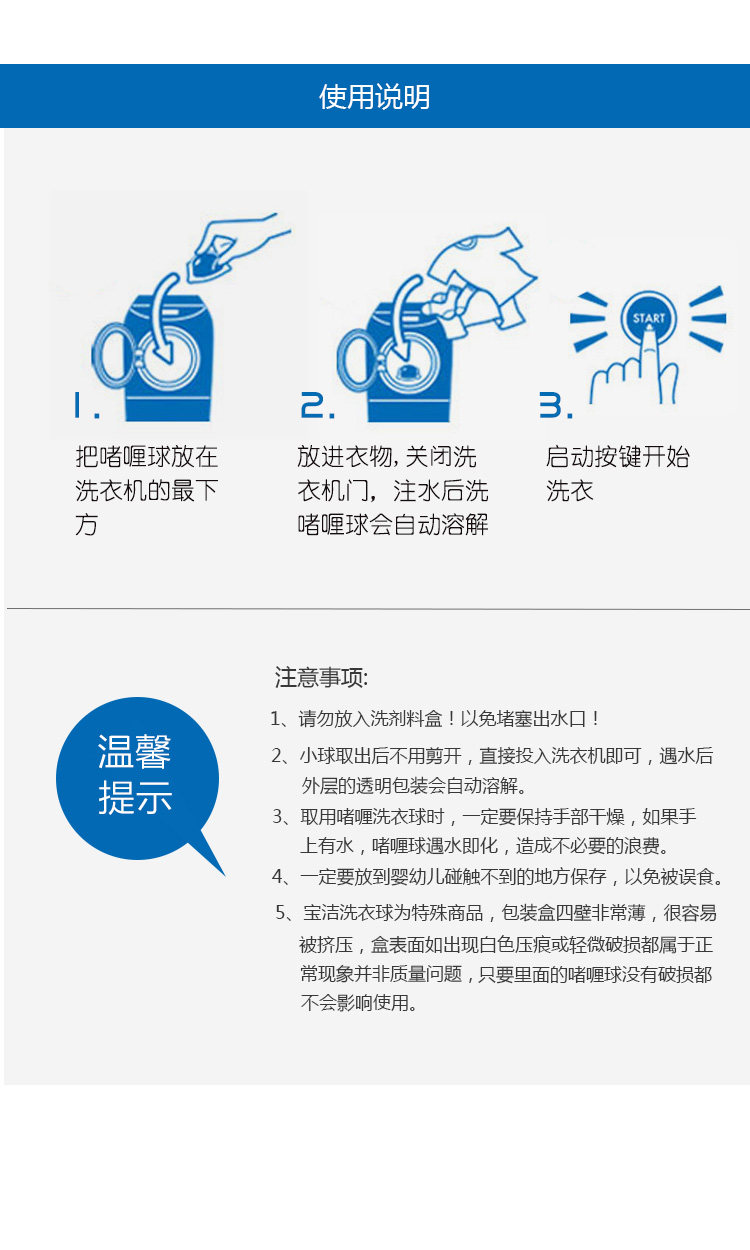 使用说明

1.
把啫喱球放在洗衣机的最下方

2.
放进衣物，关闭洗衣机门，注水后洗啫喱球会自动溶解

START

3.
启动按键开始洗衣

温馨提示

注意事项:

1、请勿放入洗剂料盒！以免堵塞出水口！

2、小球取出后不用剪开，直接投入洗衣机即可，遇水后外层的透明包装会自动溶解。

3、取用啫喱洗衣球时，一定要保持手部干燥，如果手上有水，啫喱球遇水即化，造成不必要的浪费。

4、一定要放到婴幼儿碰触不到的地方保存，以免被误食。

5、宝洁洗衣球为特殊商品，包装盒四壁非常薄，很容易被挤压，盒表面如出现白色压痕或轻微破损都属于正常现象并非质量问题，只要里面的啫喱球没有破损都不会影响使用。