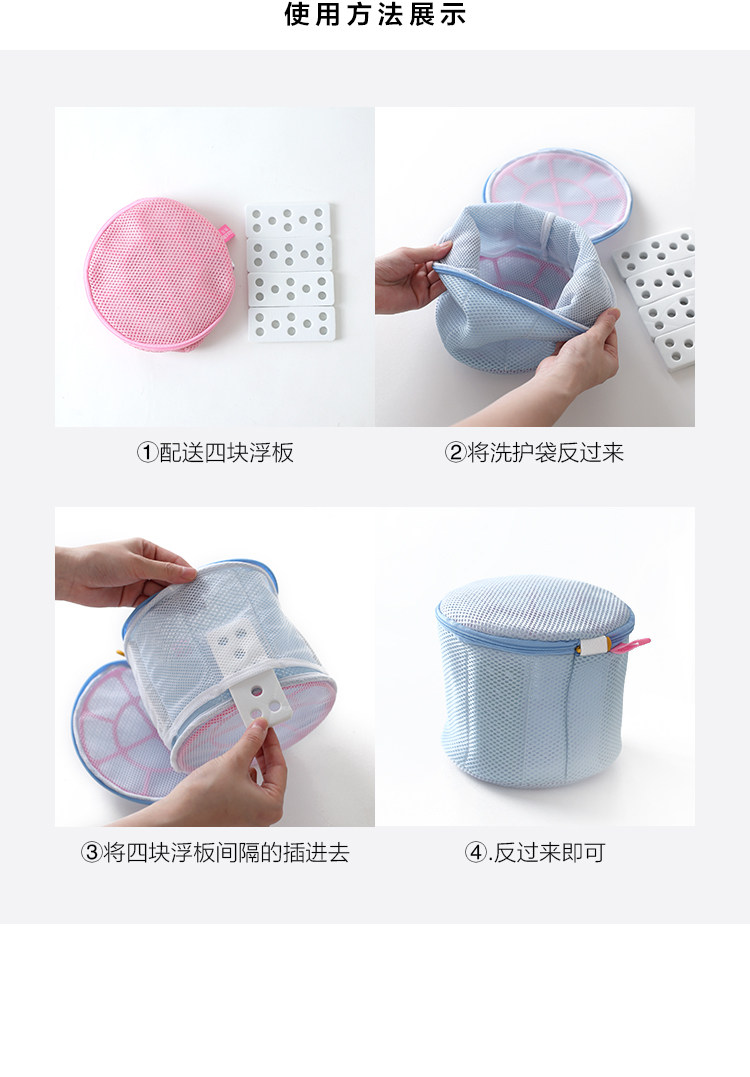 使用方法展示

①配送四块浮板

②将洗护袋反过来

③将四块浮板间隔的插进去

④.反过来即可