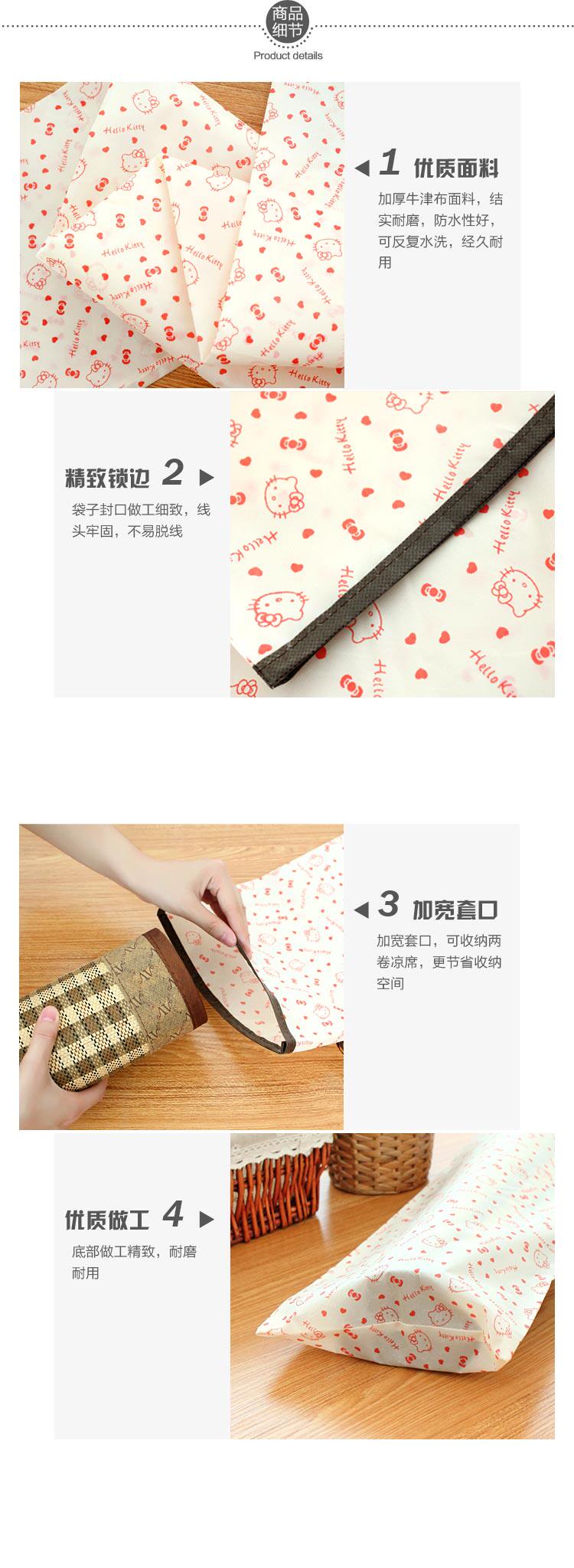 商品细节
Product details

1 优质面料
加厚牛津布面料，结实耐磨，防水性好，可反复水洗，经久耐用

精致锁边 2
袋子封口做工细致，线头牢固，不易脱线

3 加宽套口
加宽套口，可收纳两卷凉席，更节省收纳空间

优质做工 4
底部做工精致，耐磨耐用