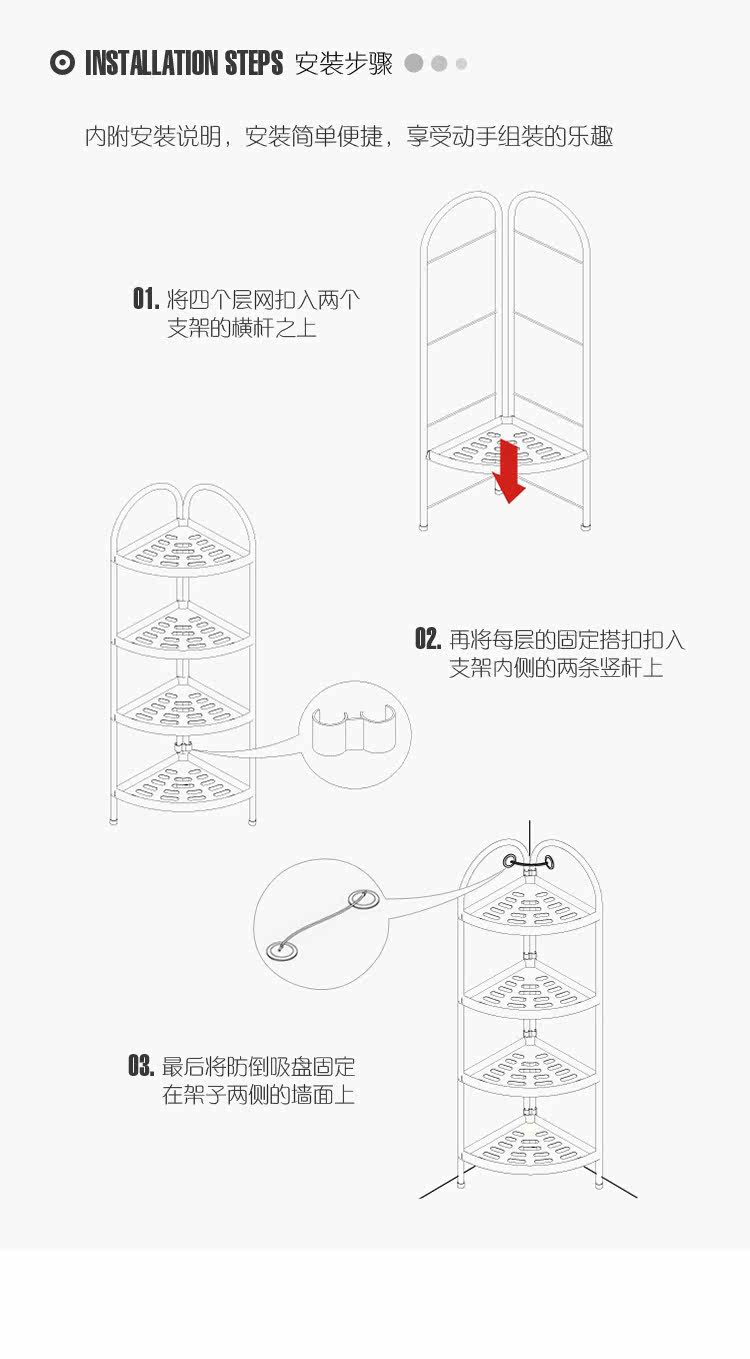 INSTALLATION STEPS 安装步骤

内附安装说明，安装简单便捷，享受动手组装的乐趣

01. 将四个层网扣入两个支架的横杆之上

02. 再将每层的固定搭扣扣入支架内侧的两条竖杆上

03. 最后将防倒吸盘固定在架子两侧的墙面上