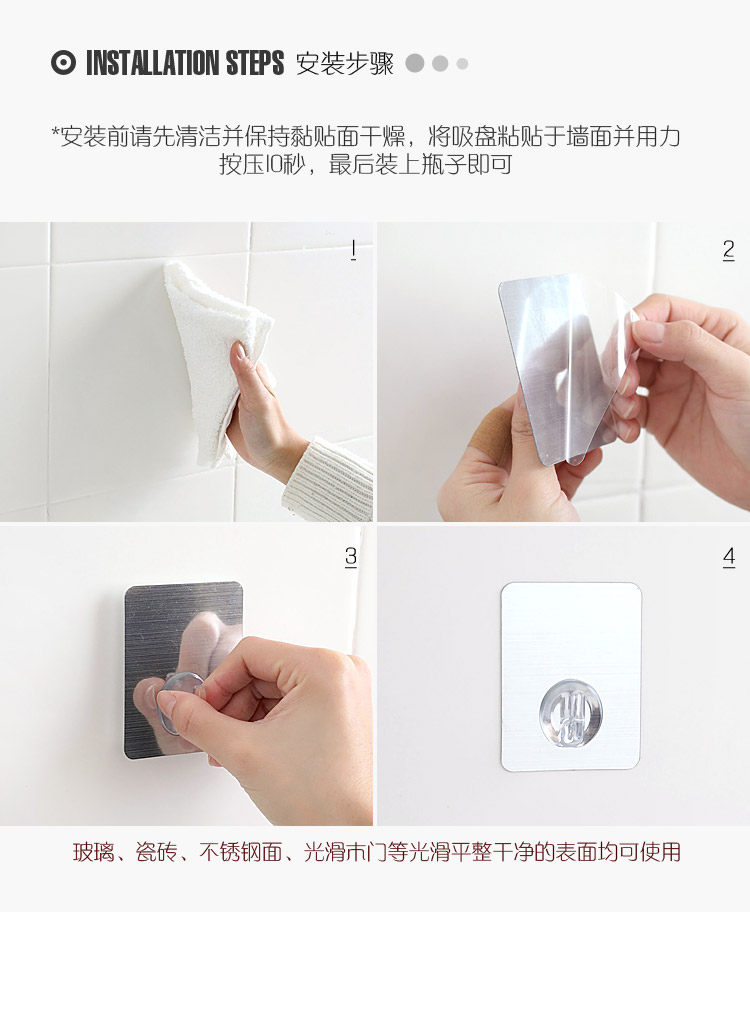 INSTALLATION STEPS 安装步骤

*安装前请先清洁并保持黏贴面干燥，将吸盘粘贴于墙面并用力按压10秒，最后装上瓶子即可

1

2

3

4

玻璃、瓷砖、不锈钢面、光滑市门等光滑平整干净的表面均可使用