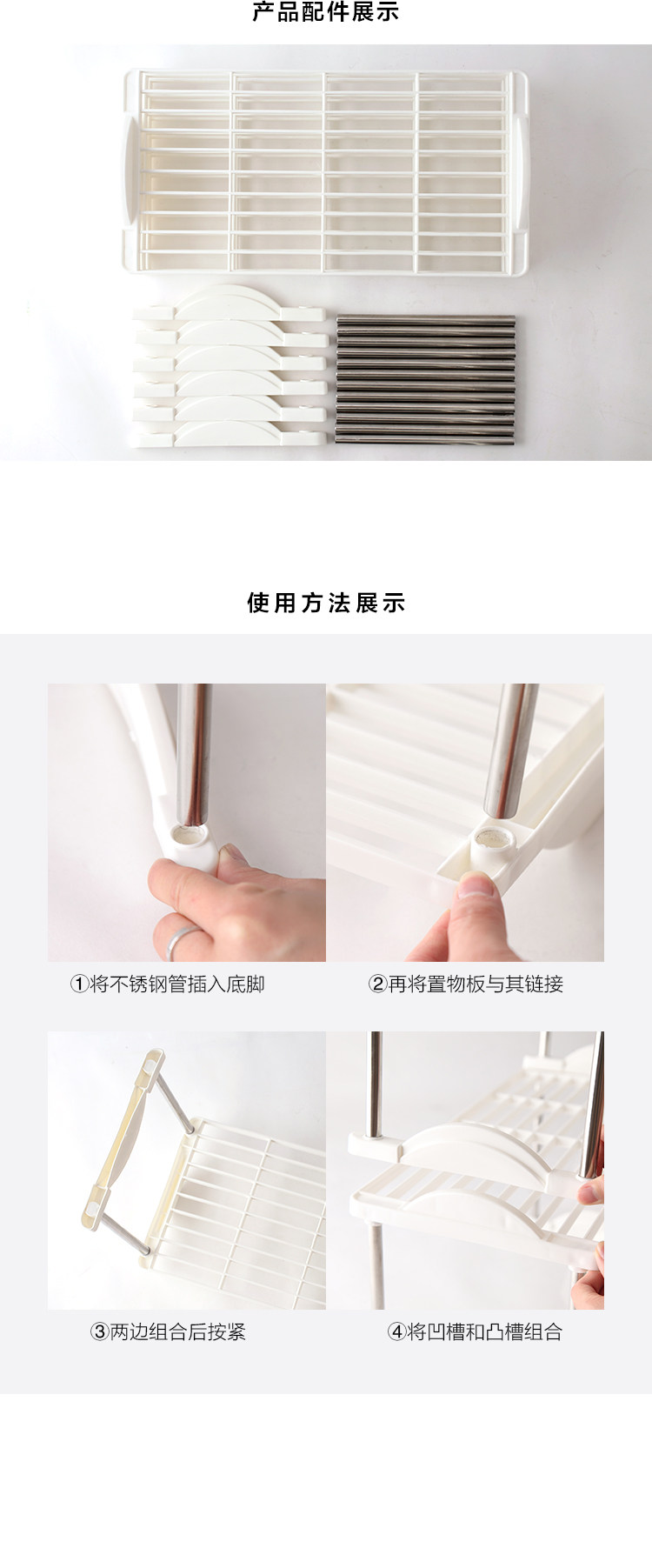 产品配件展示

使用方法展示

①将不锈钢管插入底脚

②再将置物板与其链接

③两边组合后按紧

④将凹槽和凸槽组合