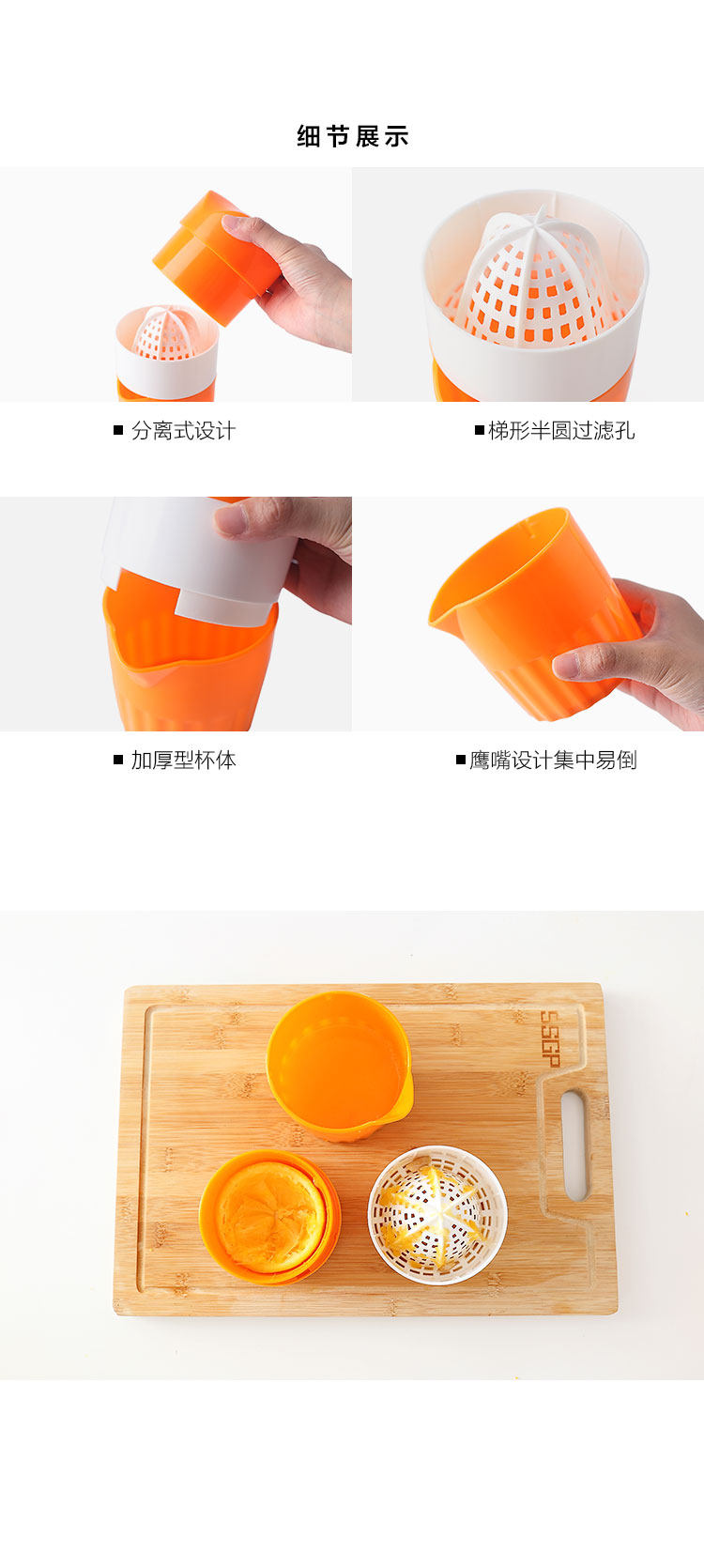 细节展示

■ 分离式设计

■梯形半圆过滤孔

■ 加厚型杯体

■鹰嘴设计集中易倒

SSGP