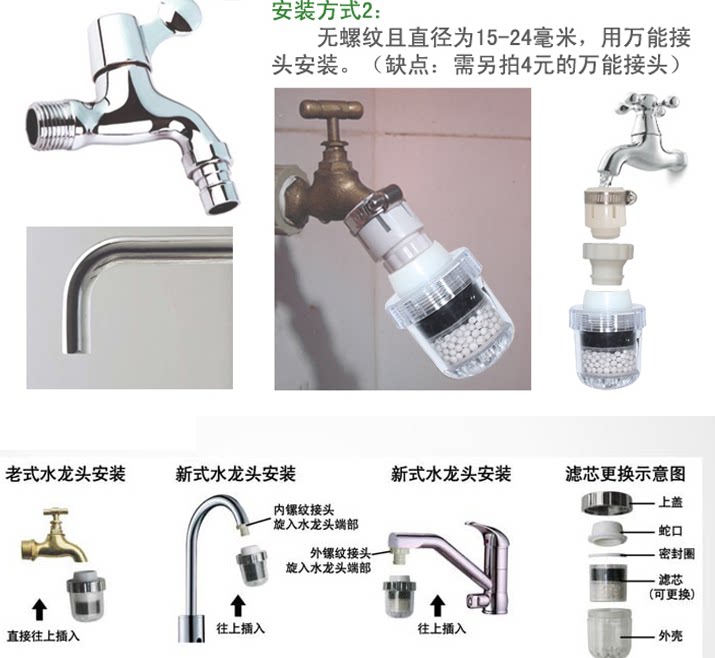 安装方式2:
无螺纹且直径为15-24毫米，用万能接头安装。（缺点：需另拍4元的万能接头）

老式水龙头安装

直接往上插入

新式水龙头安装

内螺纹接头
旋入水龙头端部

往上插入

新式水龙头安装

外螺纹接头
旋入水龙头端部

往上插入

滤芯更换示意图

上盖

蛇口

密封圈

滤芯
(可更换)

外壳