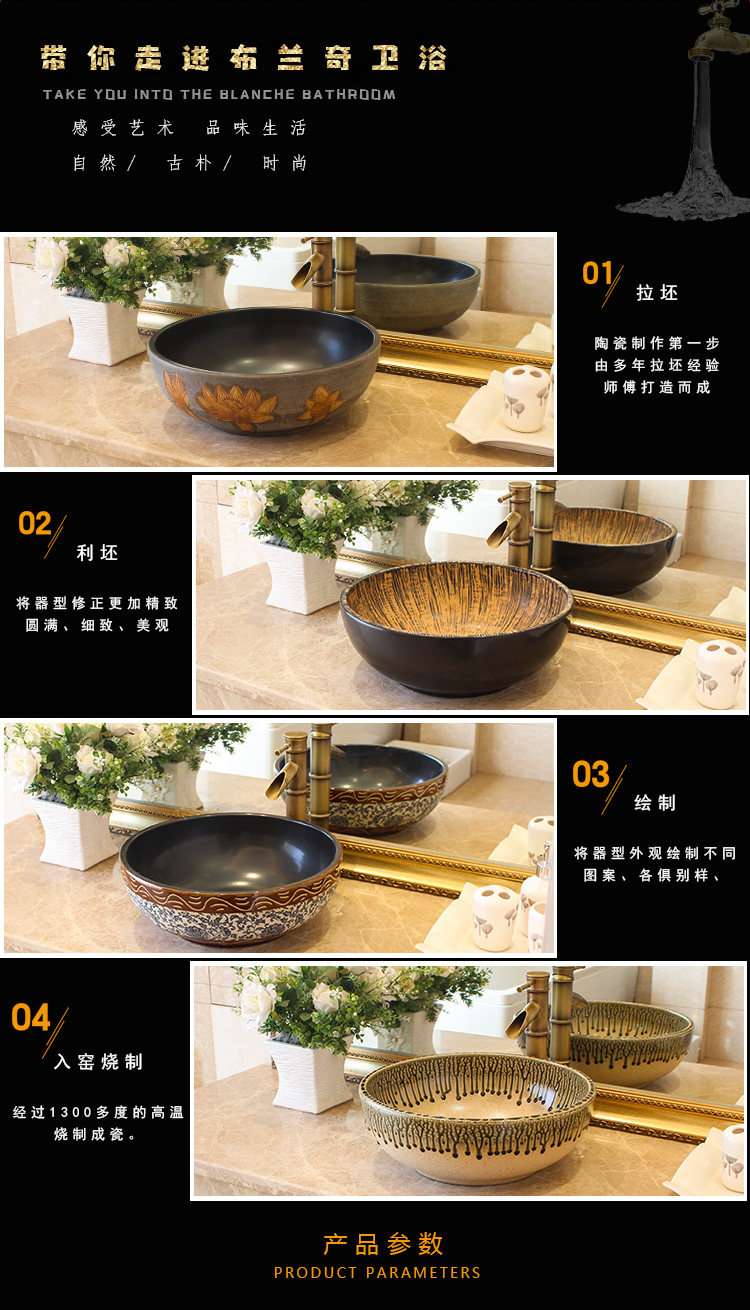 带你走进布兰奇卫浴
TAKE YOU INTO THE BLANCHE BATHROOM
感受艺术　品味生活
自然/　古朴/　时尚

01
拉坯
陶瓷制作第一步
由多年拉坯经验
师傅打造而成

02
利坯
将器型修正更加精致
圆满、细致、美观

03
绘制
将器型外观绘制不同
图案、各俱别样、

04
入窑烧制
经过1300多度的高温
烧制成瓷。

产品参数
PRODUCT PARAMETERS