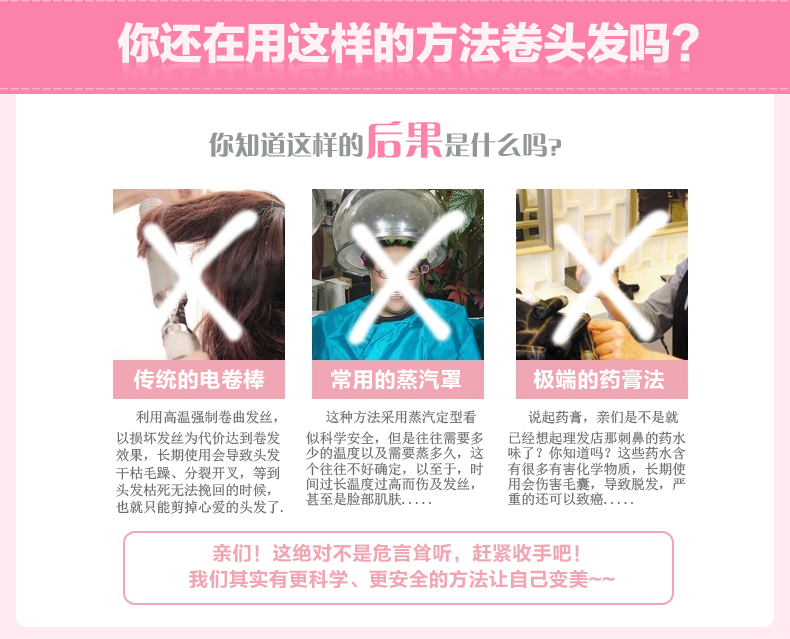 你还在用这样的方法卷头发吗?

你知道这样的后果是什么吗?

传统的电卷棒

利用高温强制卷曲发丝，以损坏发丝为代价达到卷发效果，长期使用会导致头发干枯毛躁、分裂开叉，等到头发枯死无法挽回的时候，也就只能剪掉心爱的头发了.

常用的蒸汽罩

这种方法采用蒸汽定型看似科学安全，但是往往需要多少的温度以及需要蒸多久，这个往往不好确定，以至于，时间过长温度过高而伤及发丝，甚至是脸部肌肤.....

极端的药膏法

说起药膏，亲们是不是就已经想起理发店那刺鼻的药水味了？你知道吗？这些药水含有很多有害化学物质，长期使用会伤害毛囊，导致脱发，严重的还可以致癌.....

亲们！这绝对不是危言耸听，赶紧收手吧！
我们其实有更科学、更安全的方法让自己变美~~