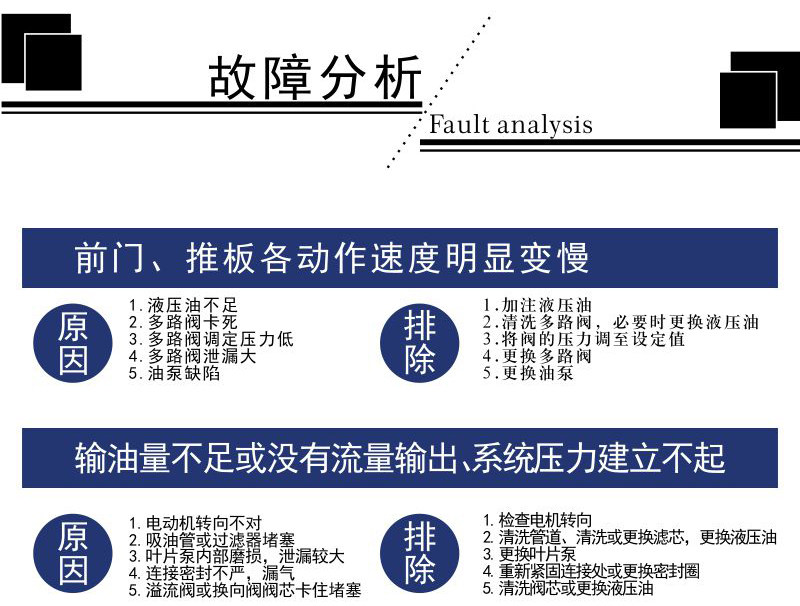 故障分析

Fault analysis

前门、推板各动作速度明显变慢

原因

1.液压油不足
2.多路阀卡死
3.多路阀调定压力低
4.多路阀泄漏大
5.油泵缺陷

排除

1.加注液压油
2.清洗多路阀，必要时更换液压油
3.将阀的压力调至设定值
4.更换多路阀
5.更换油泵

输油量不足或没有流量输出、系统压力建立不起

原因

1.电动机转向不对
2.吸油管或过滤器堵塞
3.叶片泵内部磨损，泄漏较大
4.连接密封不严，漏气
5.溢流阀或换向阀阀芯卡住堵塞

排除

1.检查电机转向
2.清洗管道、清洗或更换滤芯，更换液压油
3.更换叶片泵
4.重新紧固连接处或更换密封圈
5.清洗阀芯或更换液压油