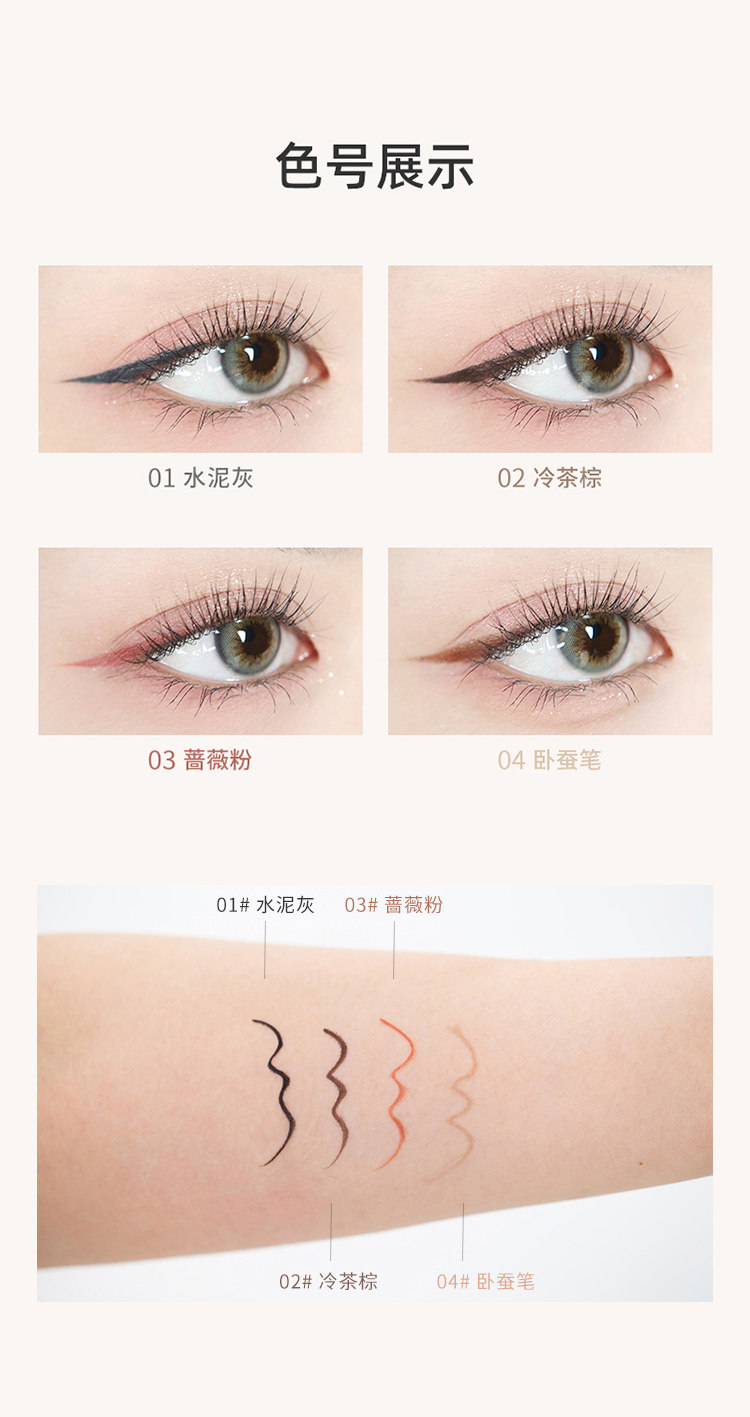 色号展示

01 水泥灰

02 冷茶棕

03 蔷薇粉

04 卧蚕笔

01# 水泥灰

03# 蔷薇粉

02# 冷茶棕

04# 卧蚕笔