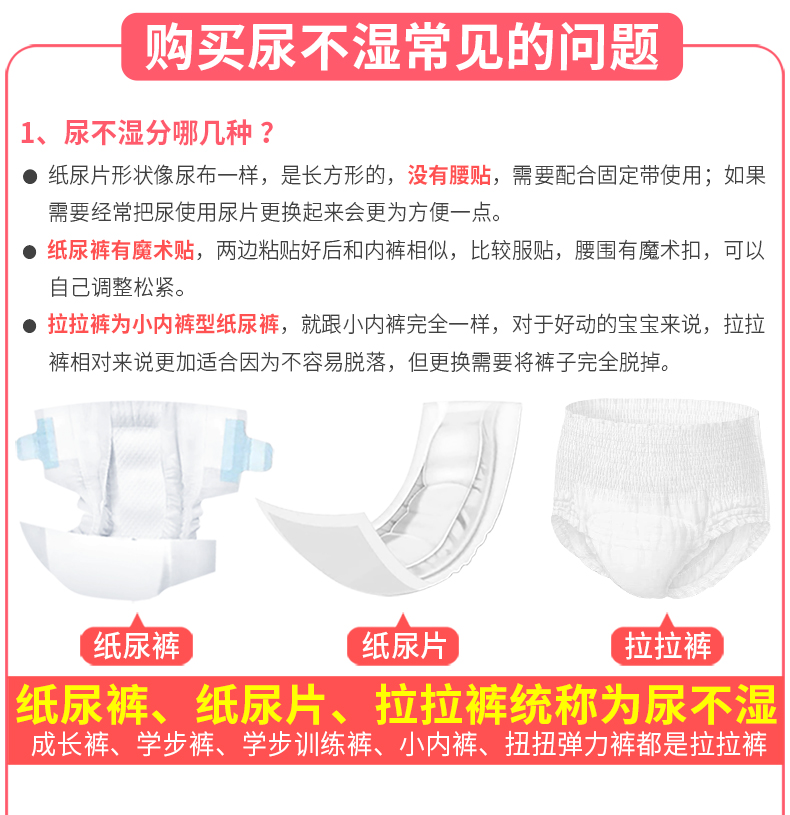 购买尿不湿常见的问题

1、尿不湿分哪几种？

● 纸尿片形状像尿布一样，是长方形的，没有腰贴，需要配合固定带使用；如果需要经常把尿使用尿片更换起来会更为方便一点。

● 纸尿裤有魔术贴，两边粘贴好后和内裤相似，比较服贴，腰围有魔术扣，可以自己调整松紧。

● 拉拉裤为小内裤型纸尿裤，就跟小内裤完全一样，对于好动的宝宝来说，拉拉裤相对来说更加适合因为不容易脱落，但更换需要将裤子完全脱掉。

纸尿裤

纸尿片

拉拉裤

纸尿裤、纸尿片、拉拉裤统称为尿不湿

成长裤、学步裤、学步训练裤、小内裤、扭扭弹力裤都是拉拉裤