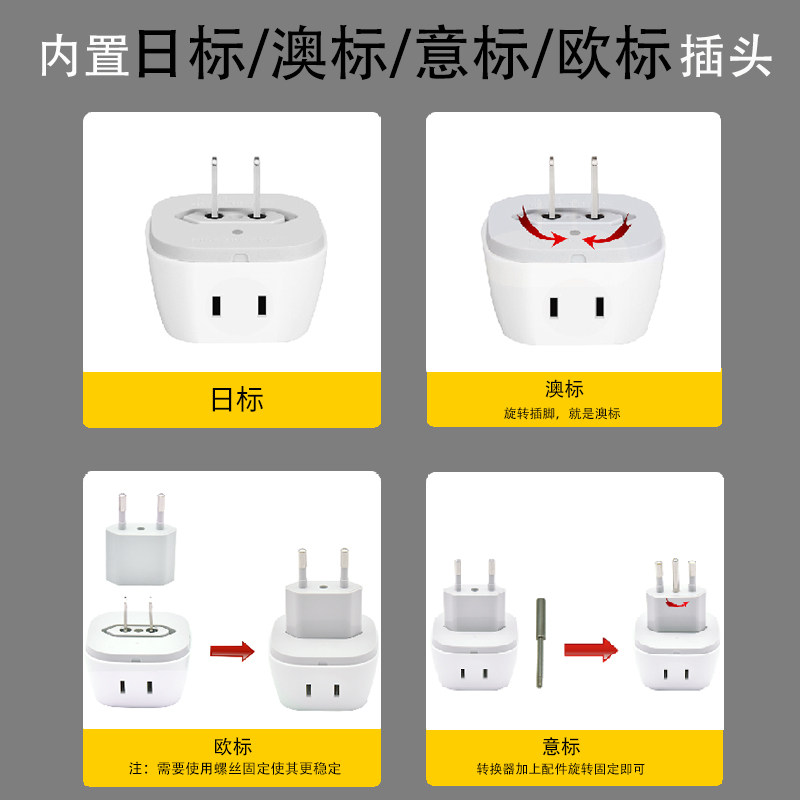 内置日标/澳标/意标/欧标插头

日标

澳标
旋转插脚，就是澳标

欧标
注：需要使用螺丝固定使其更稳定

意标
转换器加上配件旋转固定即可