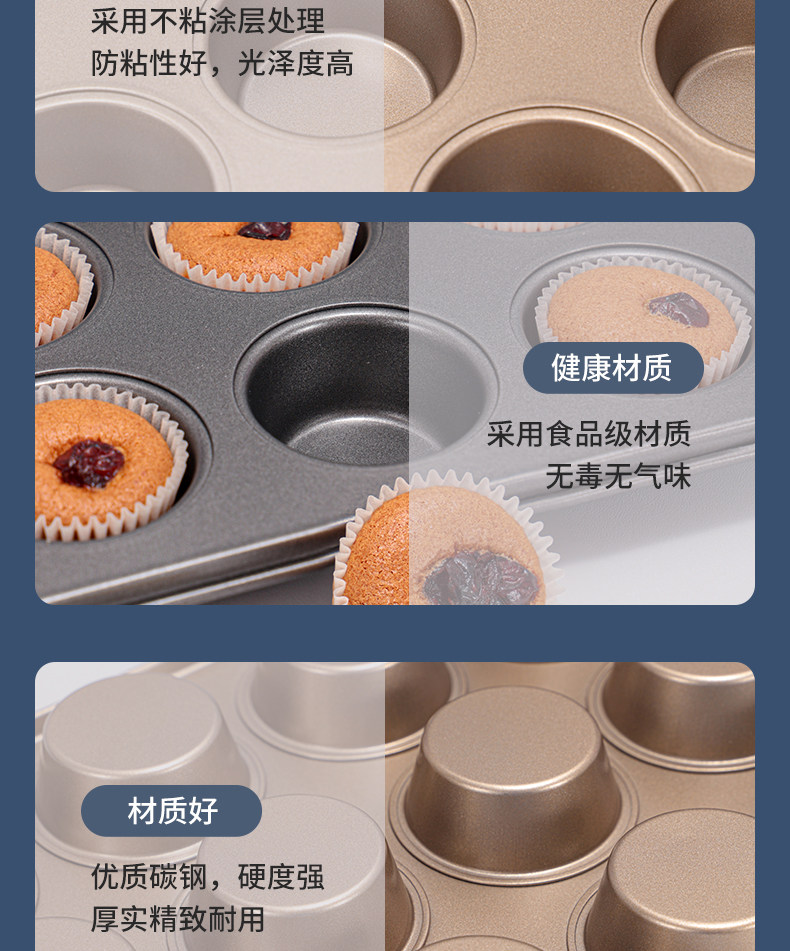 采用不粘涂层处理
防粘性好，光泽度高

健康材质

采用食品级材质
无毒无气味

材质好

优质碳钢，硬度强
厚实精致耐用