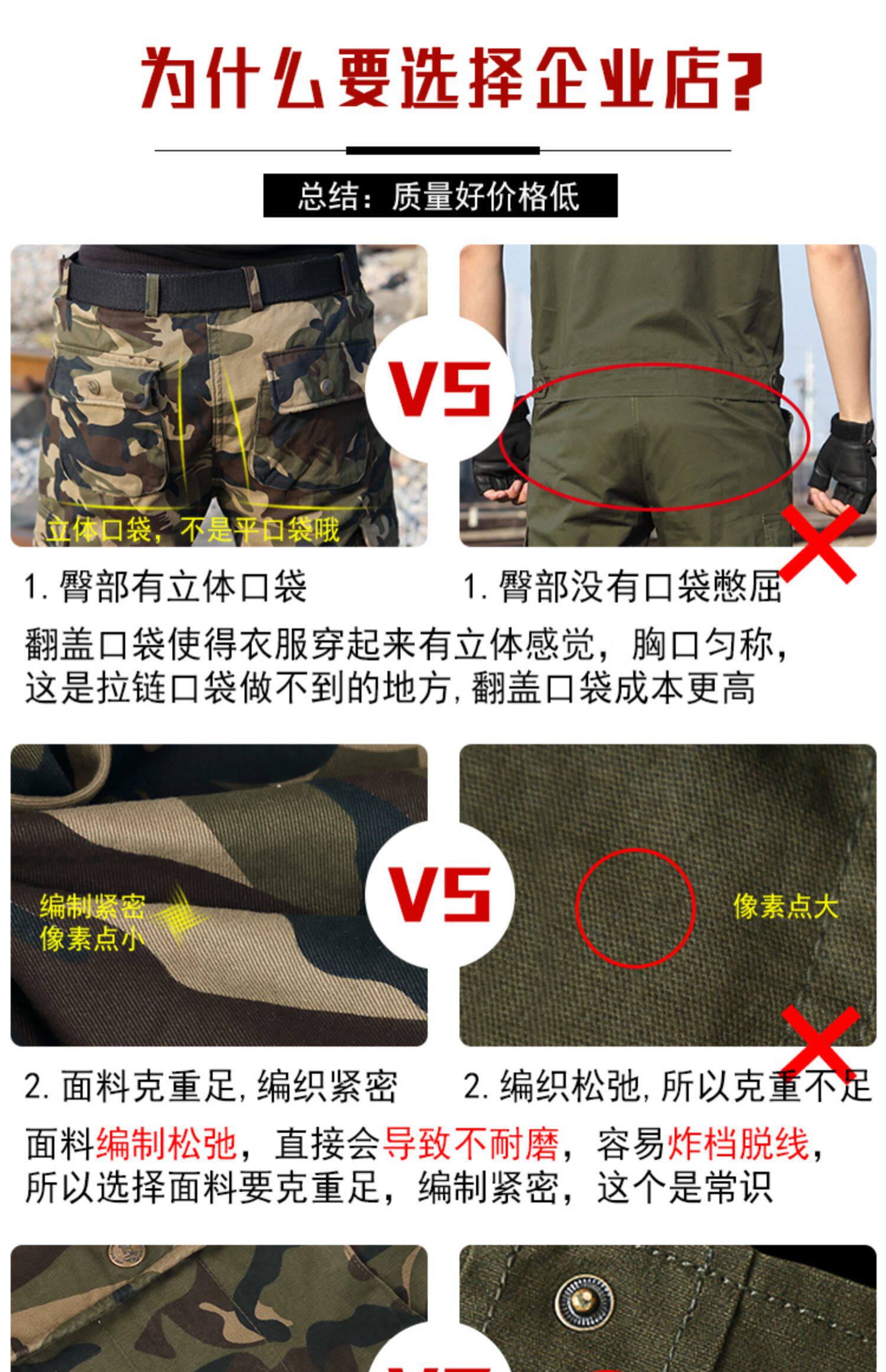 为什么要选择企业店?

总结：质量好价格低

立体口袋，不是平口袋哦

VS

1. 臀部有立体口袋

1. 臀部没有口袋憋屈

翻盖口袋使得衣服穿起来有立体感觉，胸口匀称，这是拉链口袋做不到的地方，翻盖口袋成本更高

编制紧密
像素点小

VS

像素点大

2. 面料克重足，编织紧密

2. 编织松弛，所以克重不足

面料编制松弛，直接会导致不耐磨，容易炸档脱线，所以选择面料要克重足，编制紧密，这个是常识